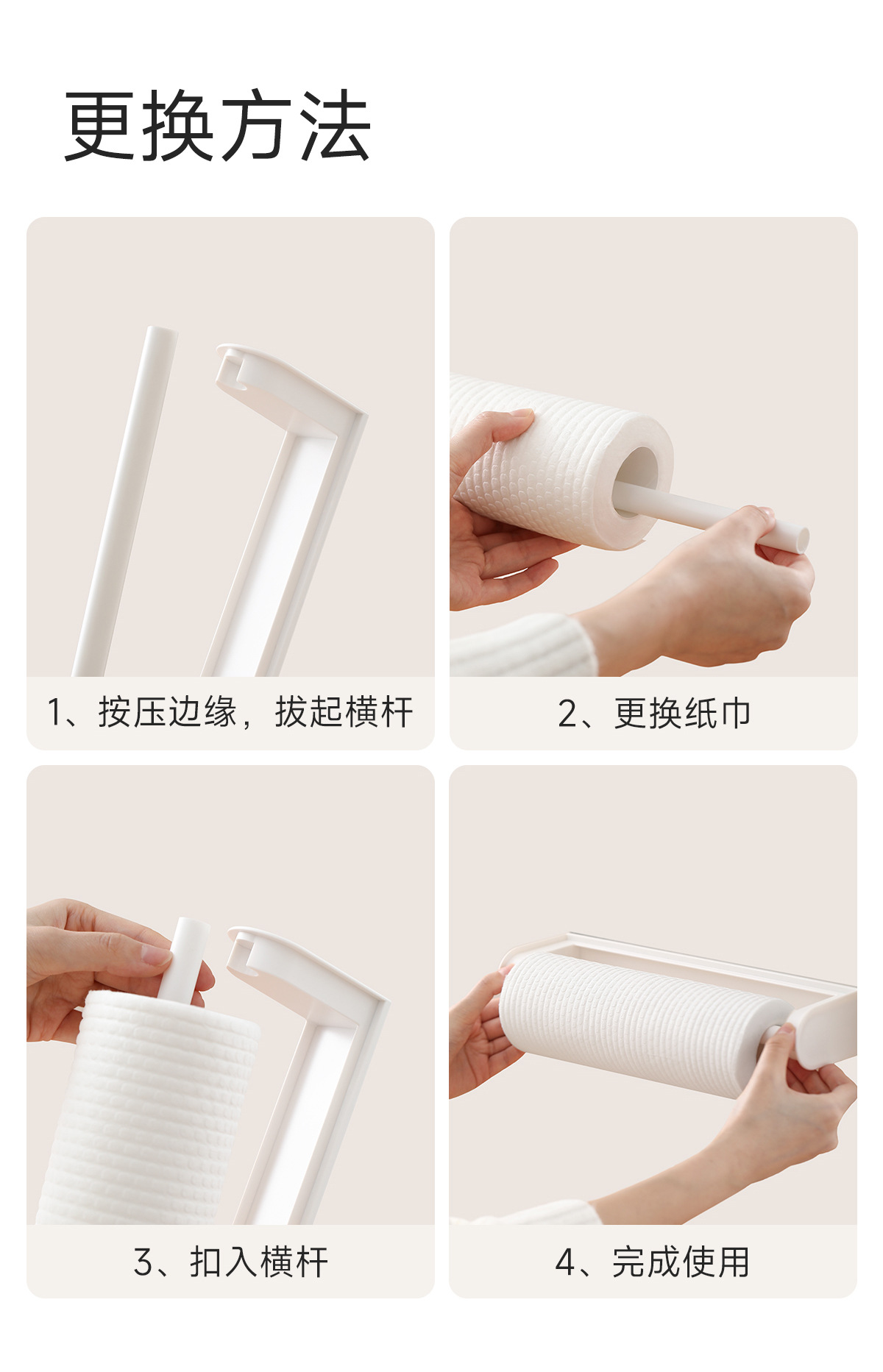 更换方法

1、按压边缘，拔起横杆

2、更换纸巾

3、扣入横杆

4、完成使用