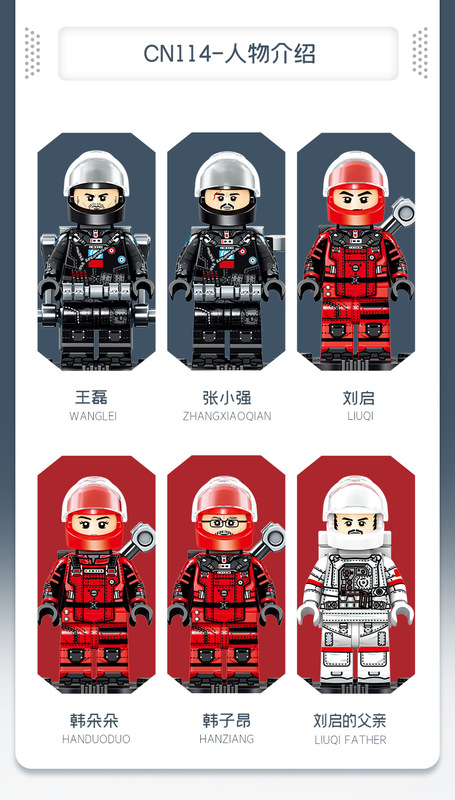 CN114-人物介绍

王磊
WANGLEI

张小强
ZHANGXIAOQIAN

刘启
LIUQI

韩朵朵
HANDUODUO

韩子昂
HANZIANG

刘启的父亲
LIUQI FATHER