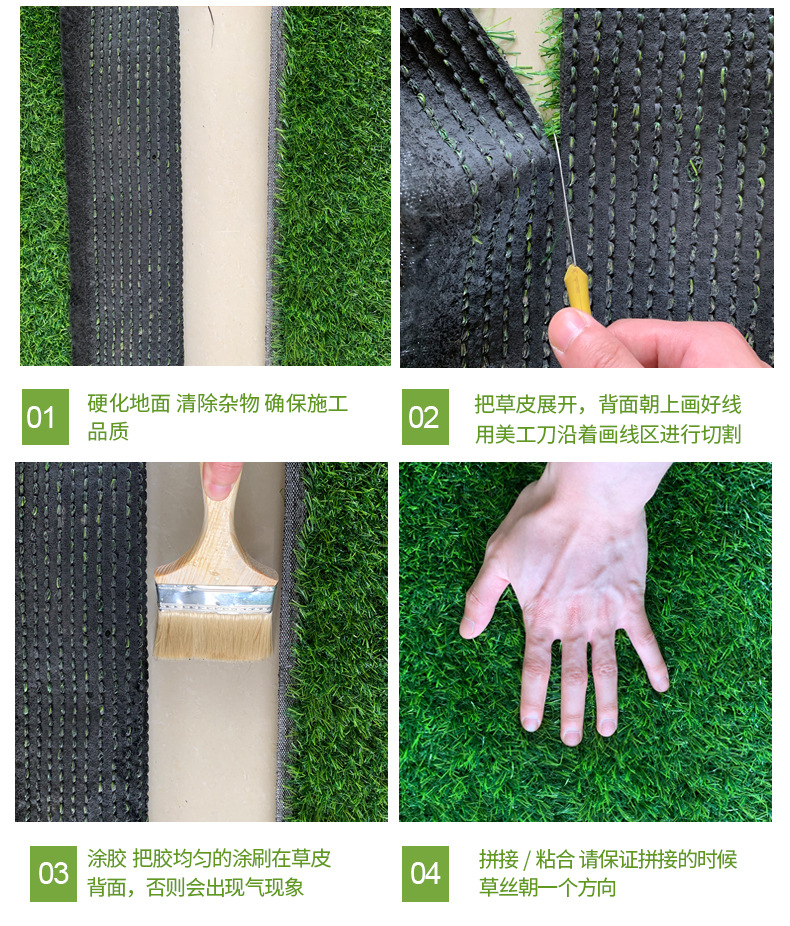 01 硬化地面 清除杂物 确保施工品质

02 把草皮展开，背面朝上画好线 用美工刀沿着画线区进行切割

03 涂胶 把胶均匀的涂刷在草皮背面，否则会出现气现象

04 拼接 / 粘合 请保证拼接的时候草丝朝一个方向