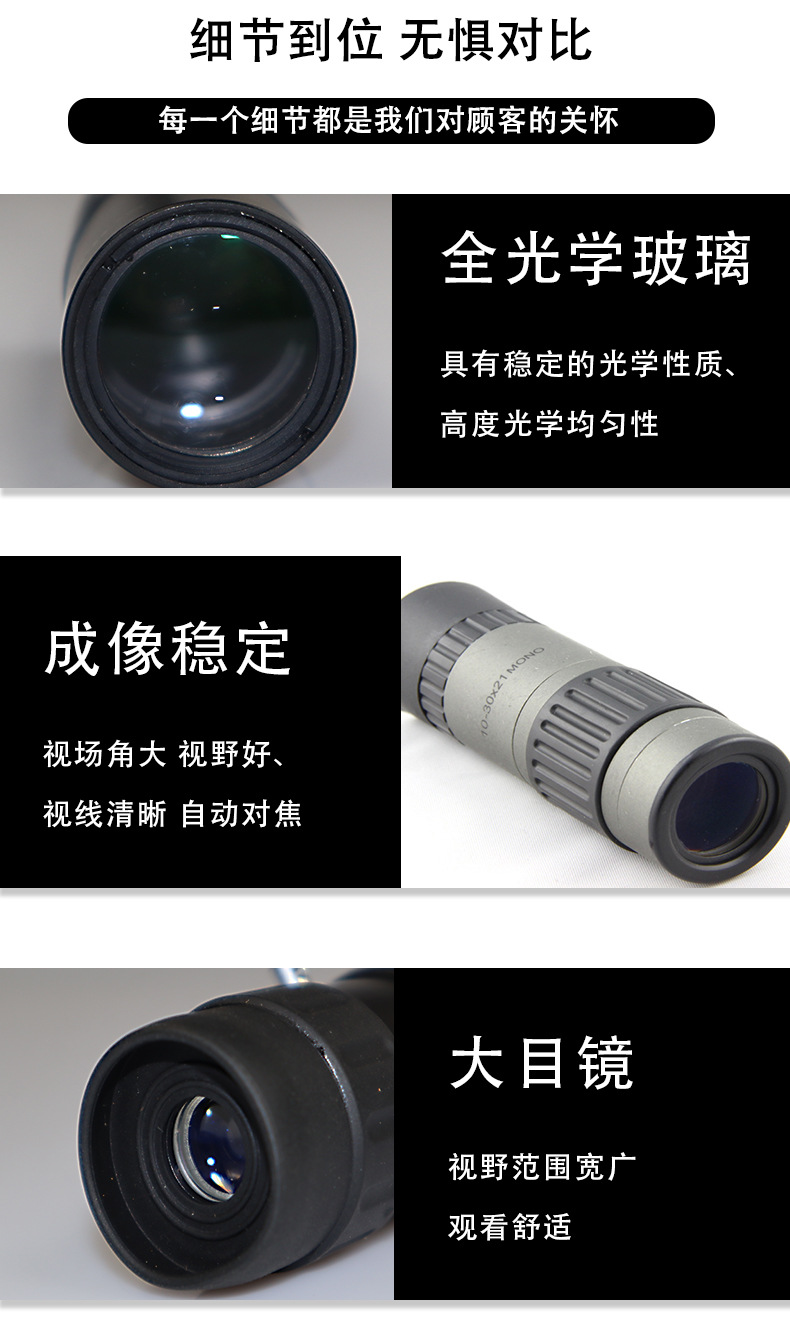 细节到位 无惧对比

每一个细节都是我们对顾客的关怀

全光学玻璃

具有稳定的光学性质、

高度光学均匀性

成像稳定

视场角大 视野好、

视线清晰 自动对焦

10-30x21 MONO

大目镜

视野范围宽广

观看舒适