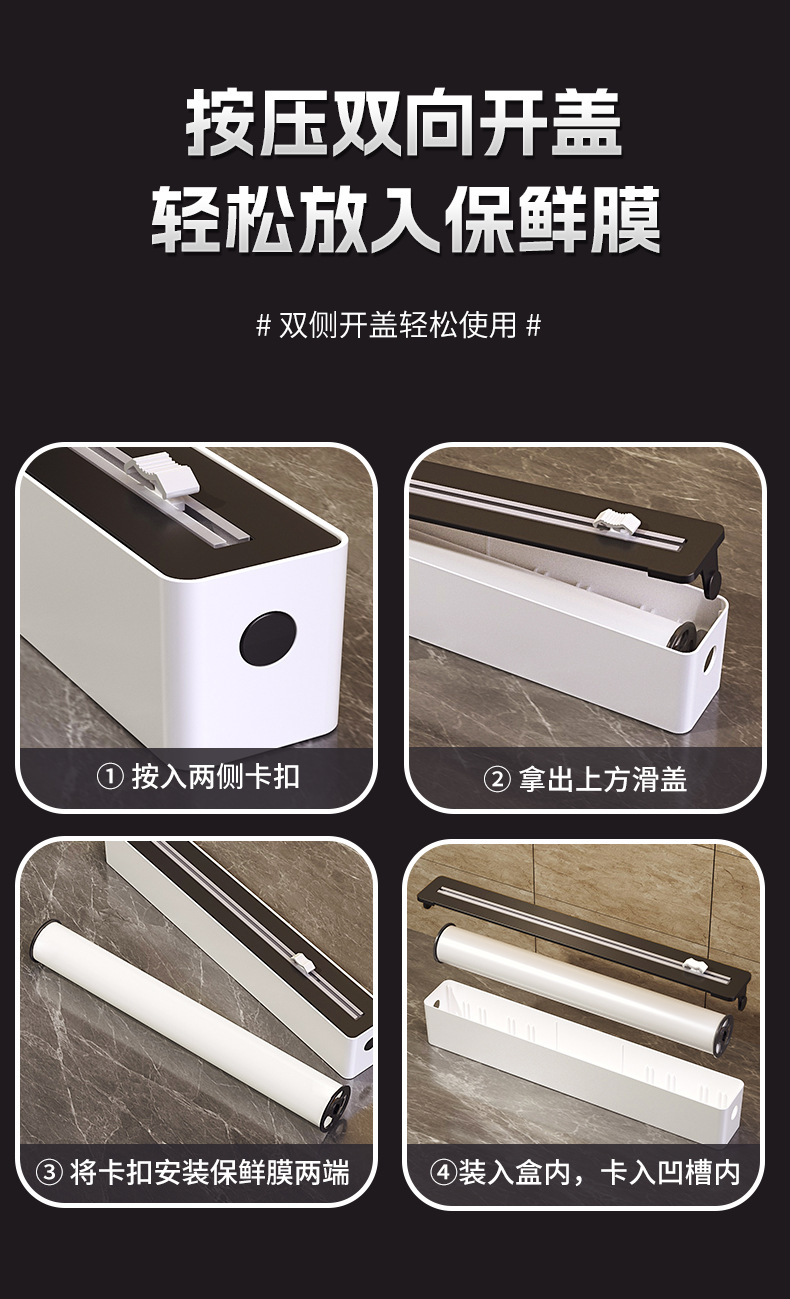 按压双向开盖
轻松放入保鲜膜

# 双侧开盖轻松使用 #

① 按入两侧卡扣

② 拿出上方滑盖

③ 将卡扣安装保鲜膜两端

④装入盒内，卡入凹槽内