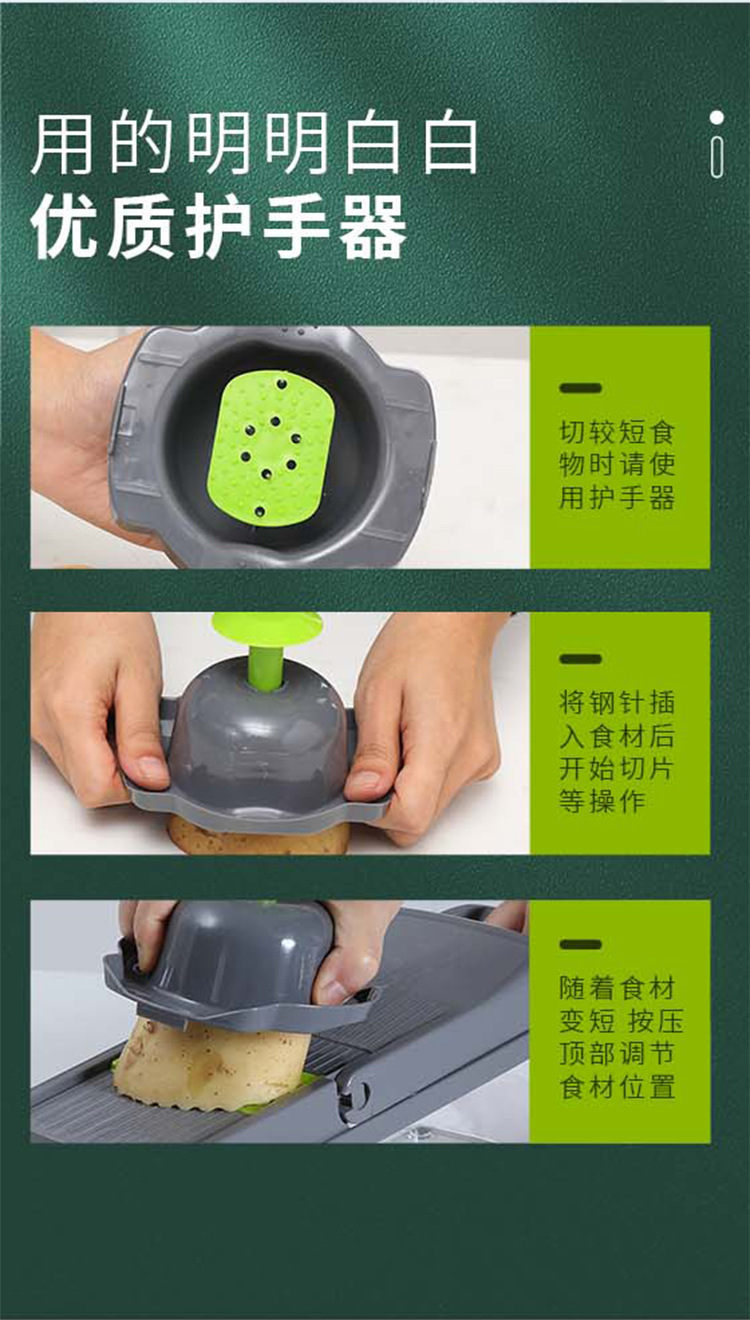 用的明明白白
优质护手器

切较短食物时请使用护手器

将钢针插入食材后开始切片等操作

随着食材变短 按压顶部调节食材位置