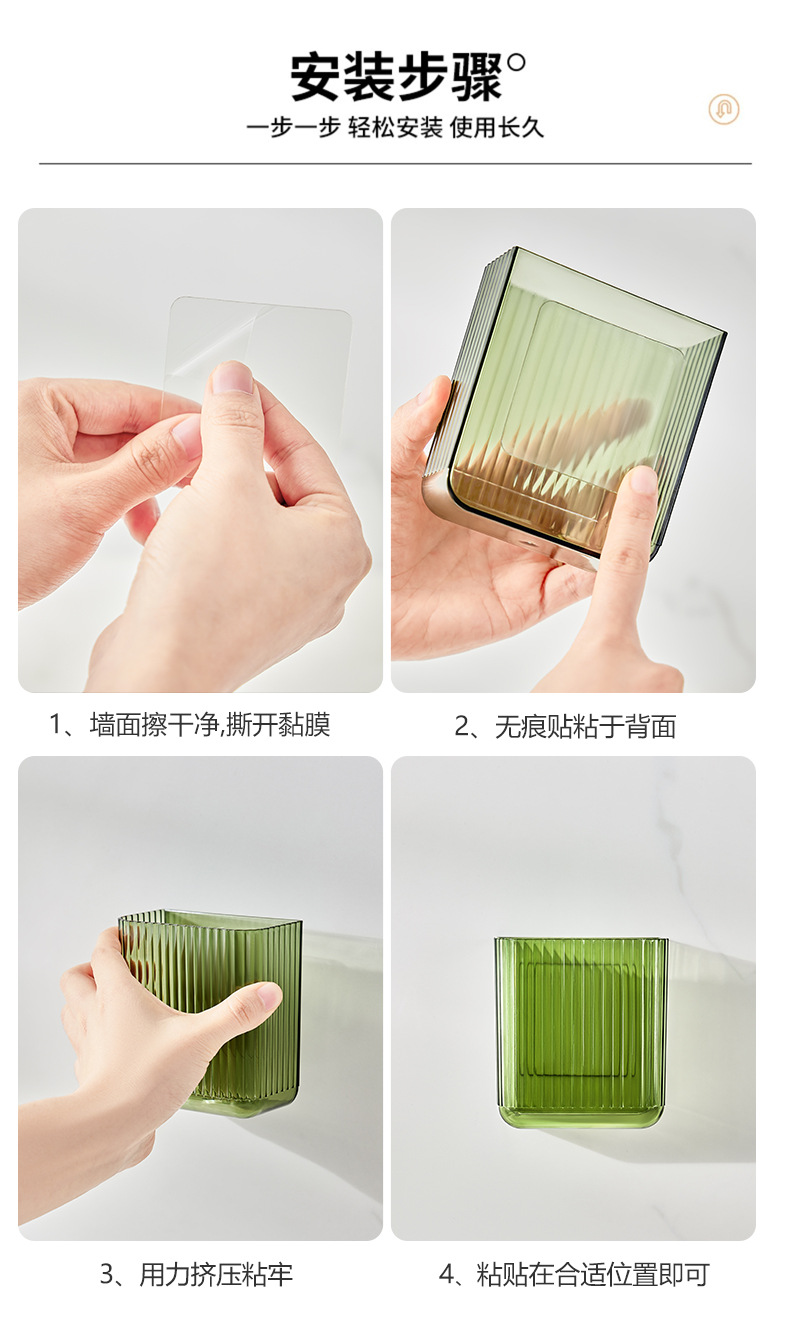 安装步骤°

一步一步 轻松安装 使用长久

1、墙面擦干净,撕开黏膜

2、无痕贴粘于背面

3、用力挤压粘牢

4、粘贴在合适位置即可