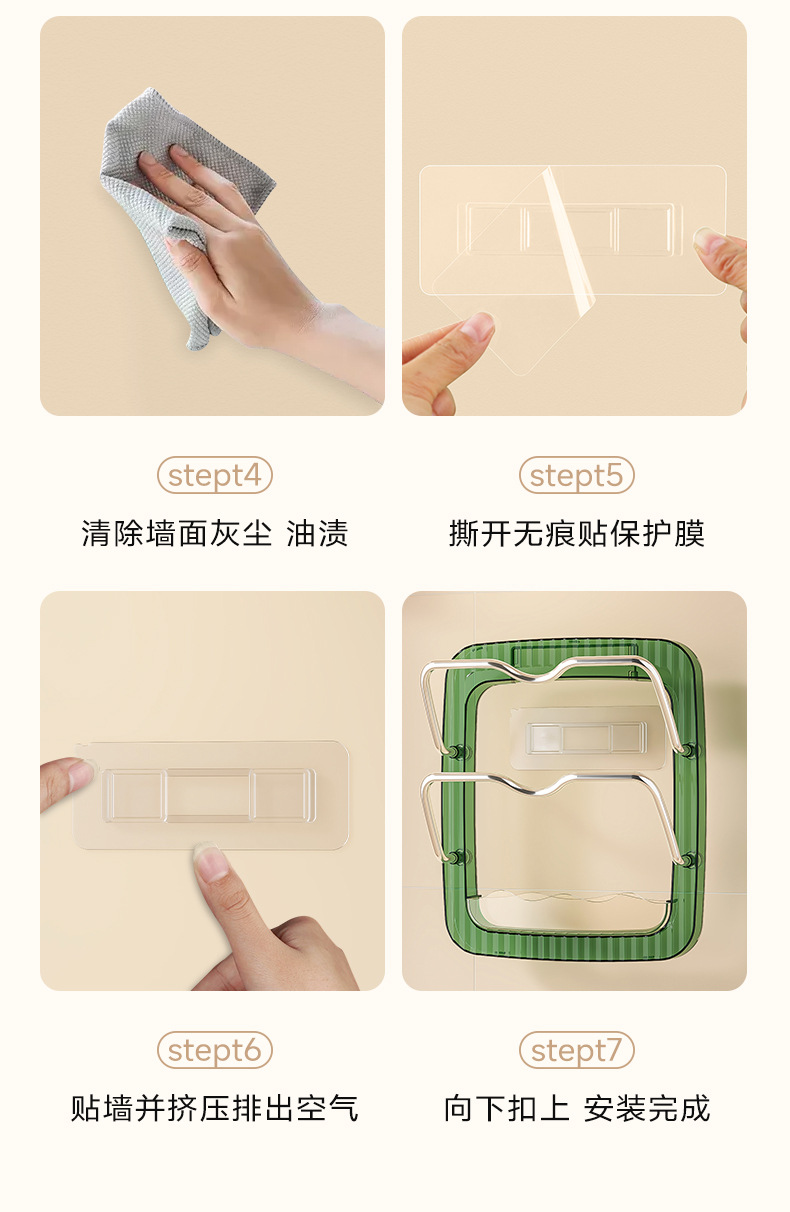 stept4
清除墙面灰尘 油渍

stept5
撕开无痕贴保护膜

stept6
贴墙并挤压排出空气

stept7
向下扣上 安装完成