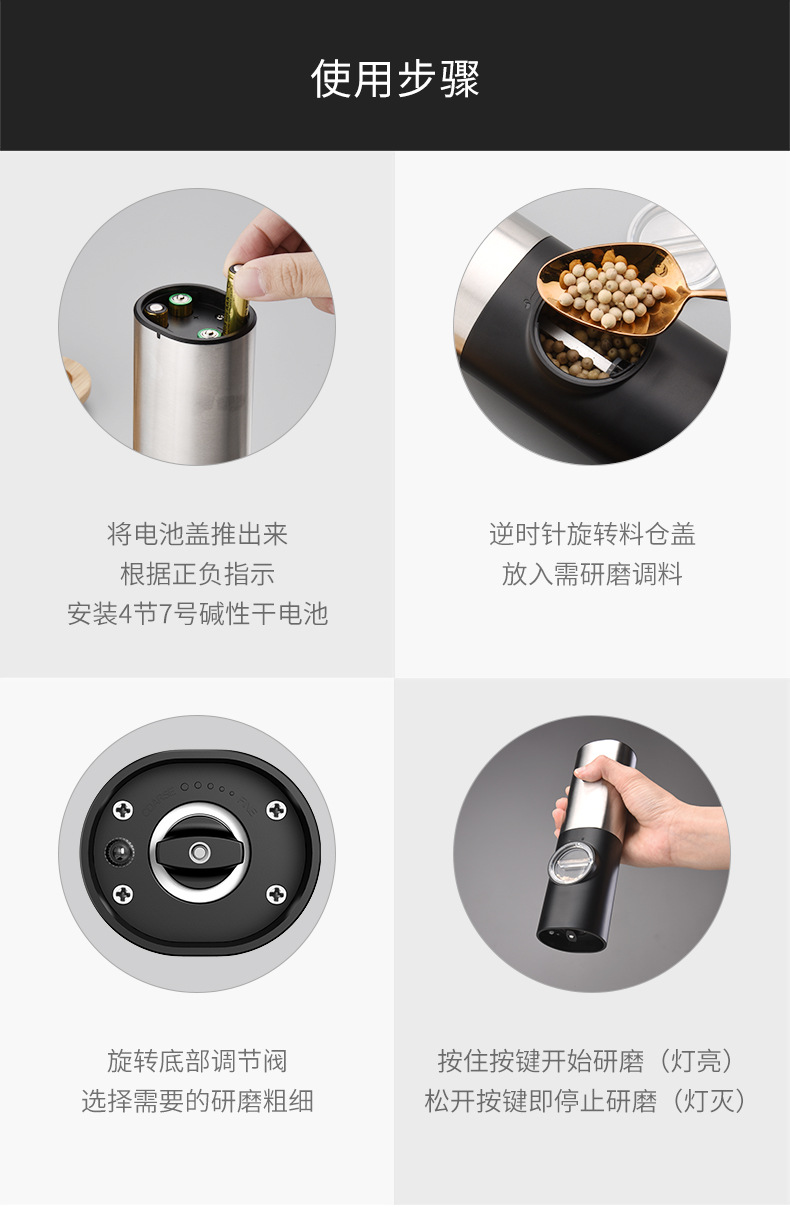 使用步骤

将电池盖推出来
根据正负指示
安装4节7号碱性干电池

逆时针旋转料仓盖
放入需研磨调料

旋转底部调节阀
选择需要的研磨粗细

按住按键开始研磨（灯亮）
松开按键即停止研磨（灯灭）