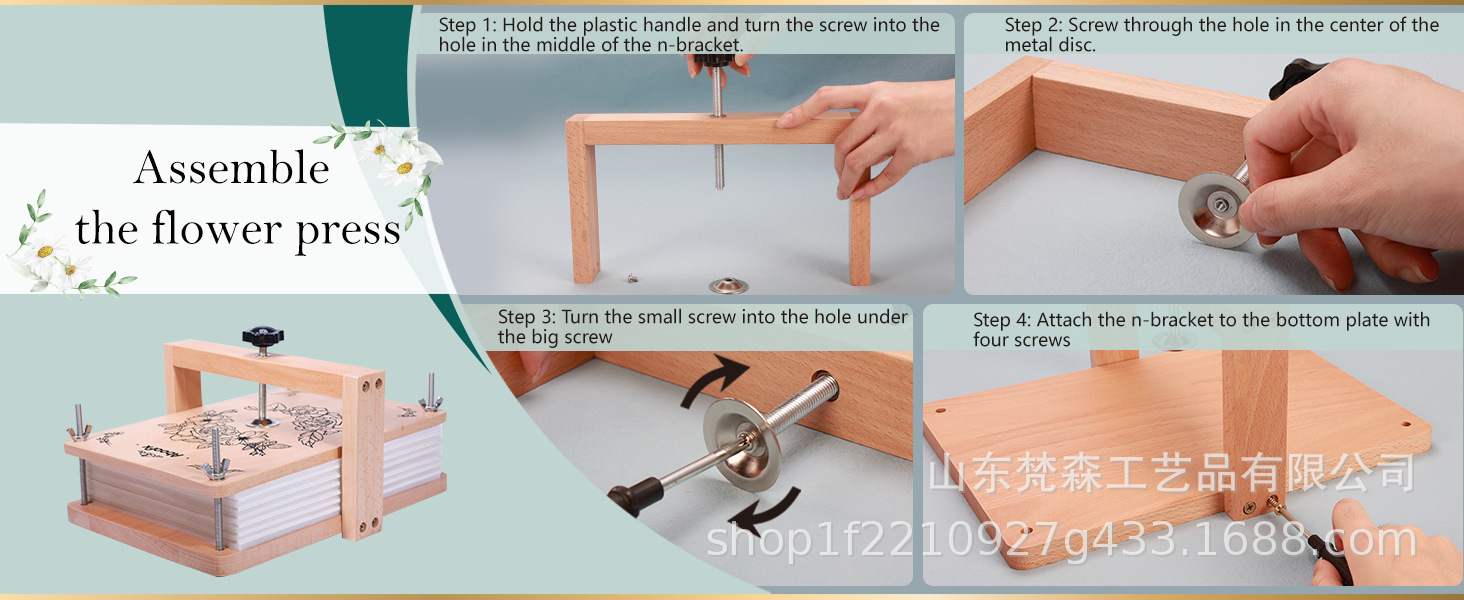 Assemble the flower press

Step 1: Hold the plastic handle and turn the screw into the hole in the middle of the n-bracket.

Step 2: Screw through the hole in the center of the metal disc.

Step 3: Turn the small screw into the hole under the big screw

Step 4: Attach the n-bracket to the bottom plate with four screws

山东梵森工艺品有限公司

shop1f2210927g433.1688.com