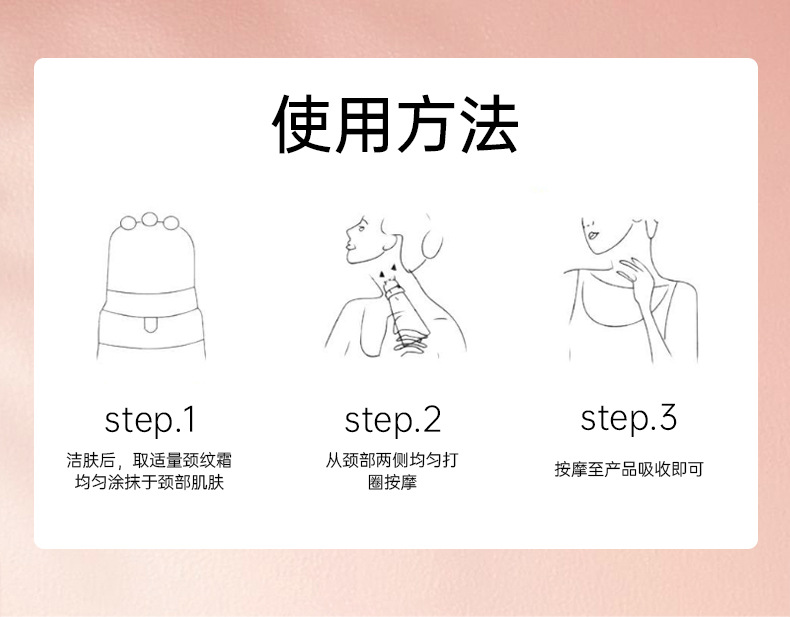 使用方法

step.1

洁肤后，取适量颈纹霜均匀涂抹于颈部肌肤

step.2

从颈部两侧均匀打圈按摩

step.3

按摩至产品吸收即可