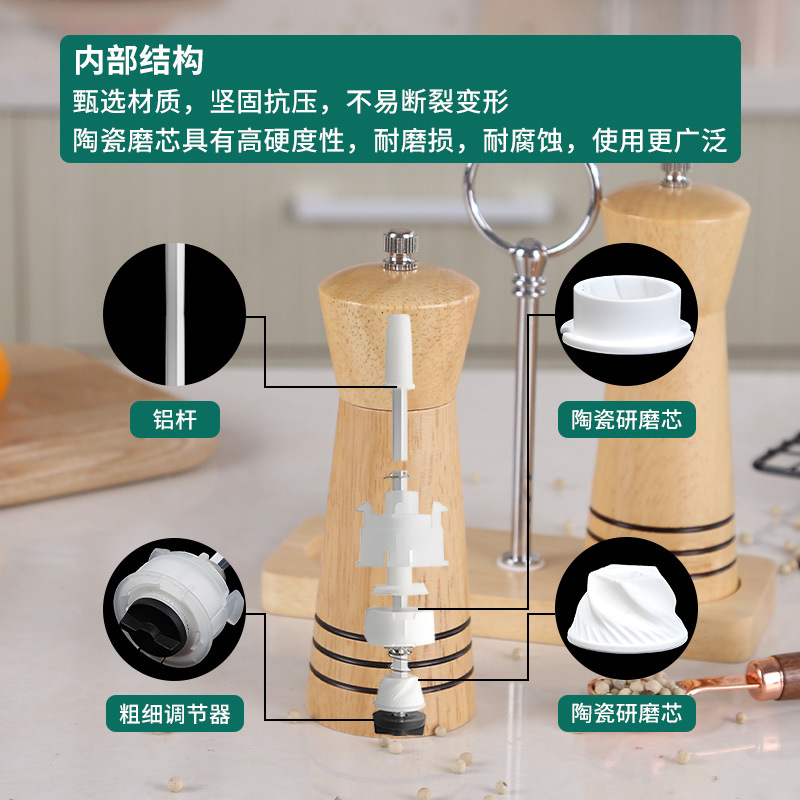 内部结构
甄选材质，坚固抗压，不易断裂变形
陶瓷磨芯具有高硬度性，耐磨损，耐腐蚀，使用更广泛

铝杆

陶瓷研磨芯

粗细调节器

陶瓷研磨芯