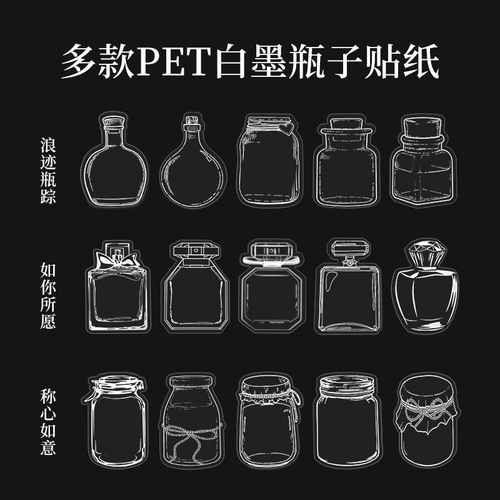 多款PET白墨瓶子贴纸

浪迹瓶踪

如你所愿

称心如意