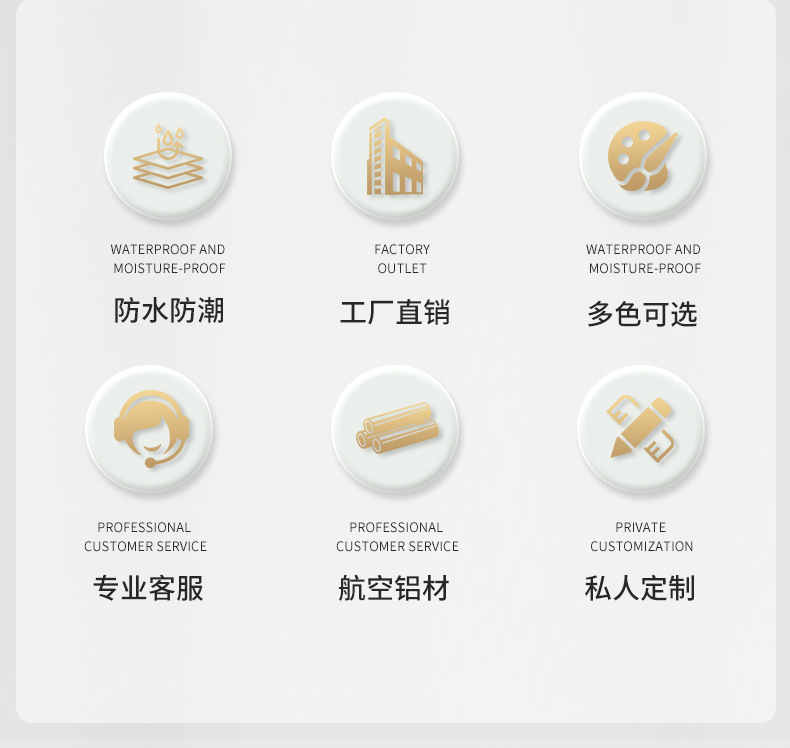 WATERPROOF AND
MOISTURE-PROOF

防水防潮

FACTORY
OUTLET

工厂直销

WATERPROOF AND
MOISTURE-PROOF

多色可选

PROFESSIONAL
CUSTOMER SERVICE

专业客服

PROFESSIONAL
CUSTOMER SERVICE

航空铝材

PRIVATE
CUSTOMIZATION

私人定制