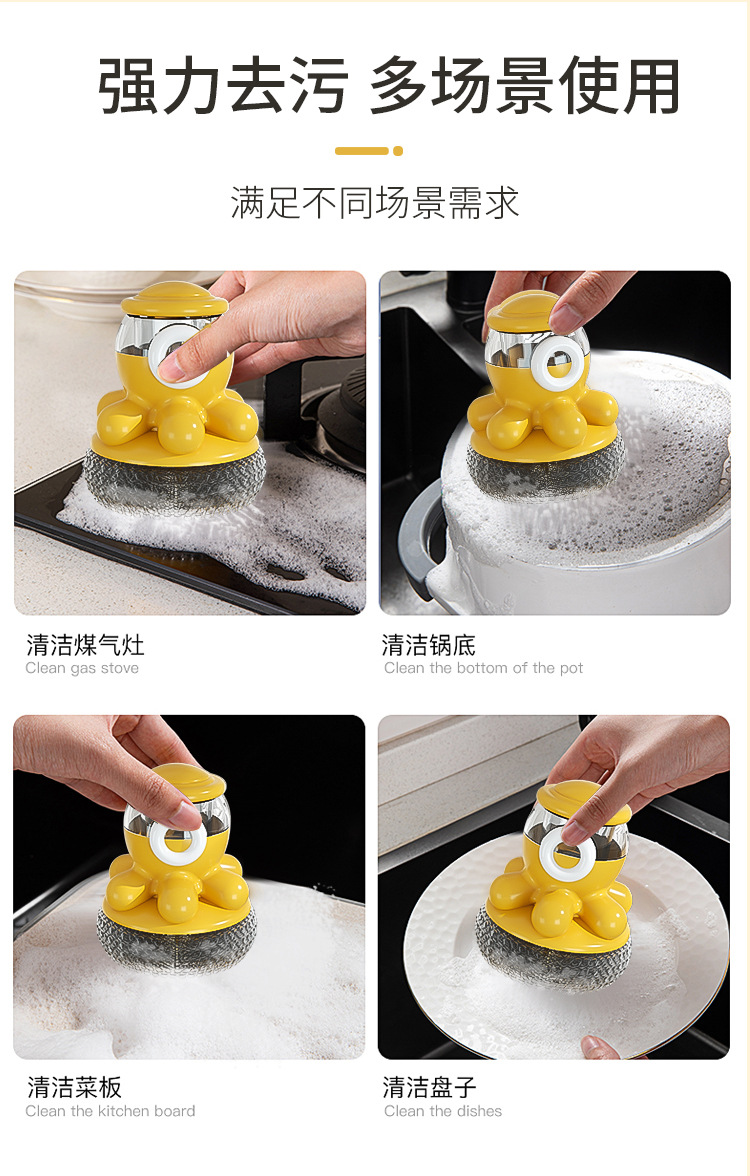 强力去污 多场景使用

满足不同场景需求

清洁煤气灶
Clean gas stove

清洁锅底
Clean the bottom of the pot

清洁菜板
Clean the kitchen board

清洁盘子
Clean the dishes