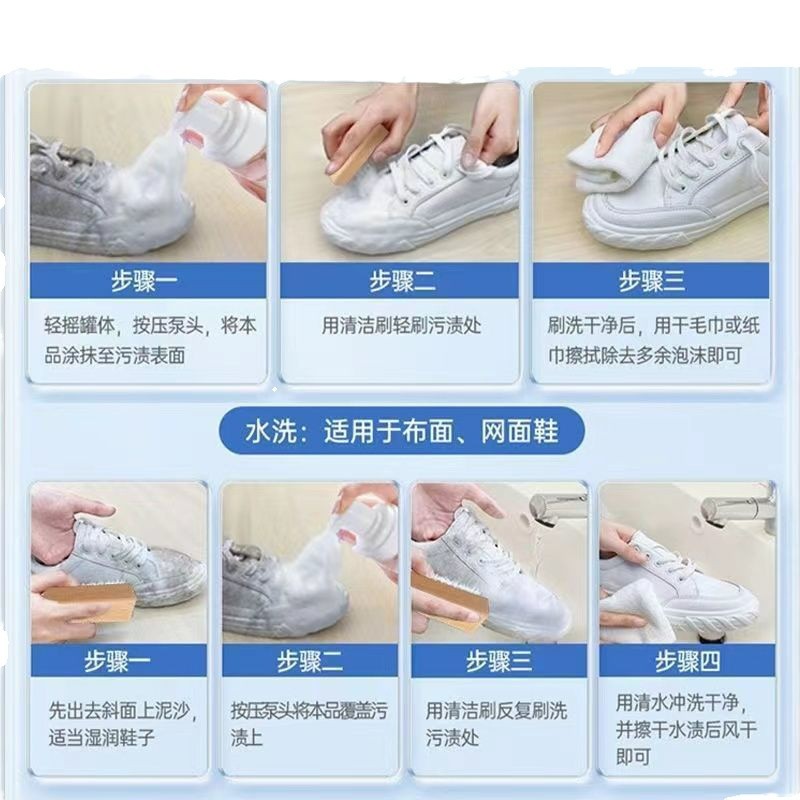 步骤一

轻摇罐体，按压泵头，将本品涂抹至污渍表面

步骤二

用清洁刷轻刷污渍处

步骤三

刷洗干净后，用干毛巾或纸巾擦拭除去多余泡沫即可

水洗：适用于布面、网面鞋

步骤一

先出去斜面上泥沙，适当湿润鞋子

步骤二

按压泵头将本品覆盖污渍上

步骤三

用清洁刷反复刷洗污渍处

步骤四

用清水冲洗干净，并擦干水渍后风干即可