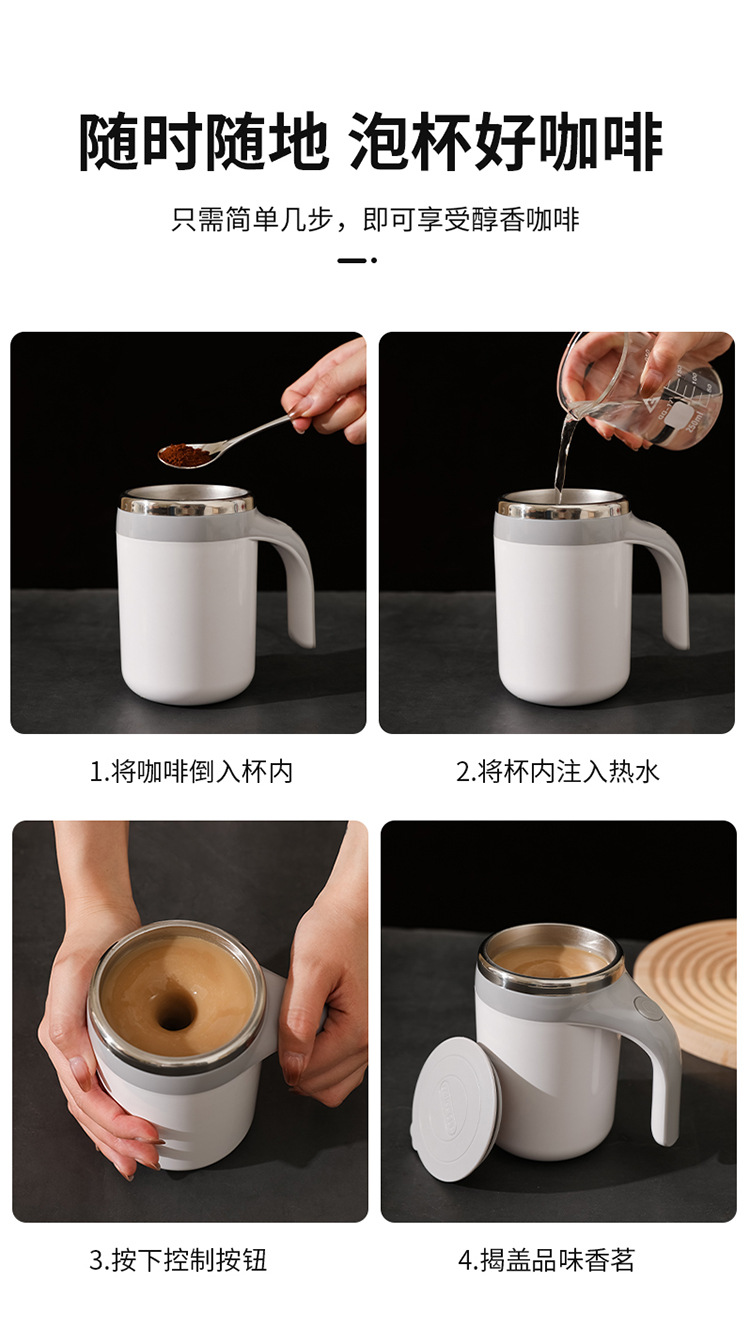 随时随地 泡杯好咖啡

只需简单几步，即可享受醇香咖啡

1.将咖啡倒入杯内

2.将杯内注入热水

3.按下控制按钮

4.揭盖品味香茗