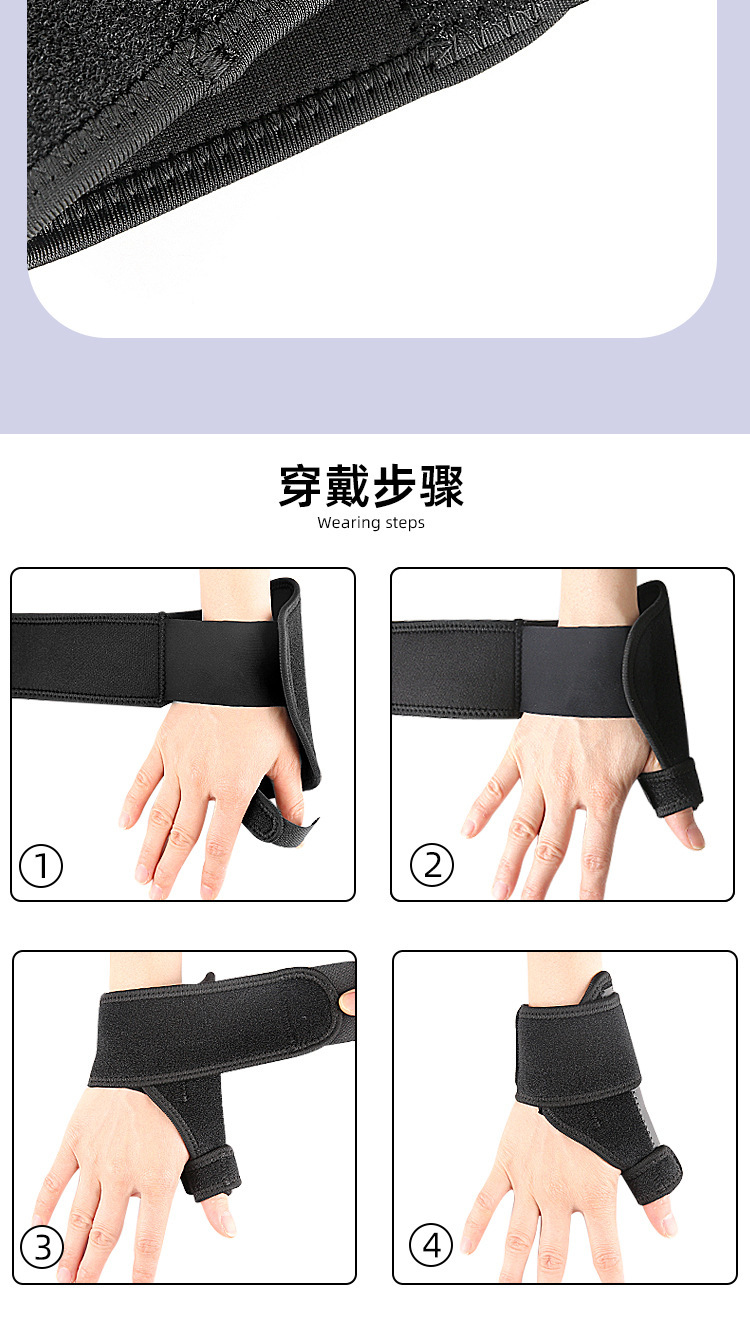 穿戴步骤
Wearing steps

1

2

3

4