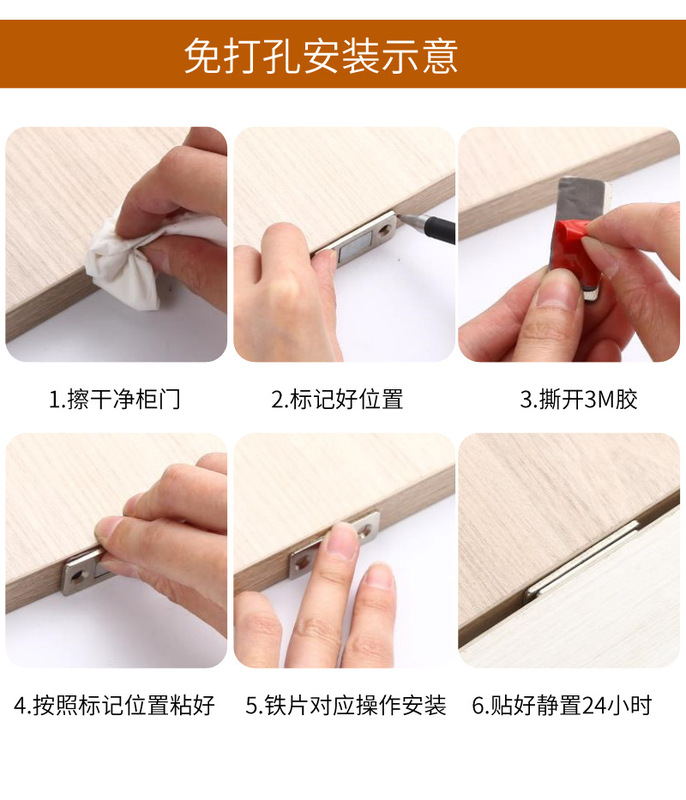 免打孔安装示意

1.擦干净柜门

2.标记好位置

3.撕开3M胶

4.按照标记位置粘好

5.铁片对应操作安装

6.贴好静置24小时