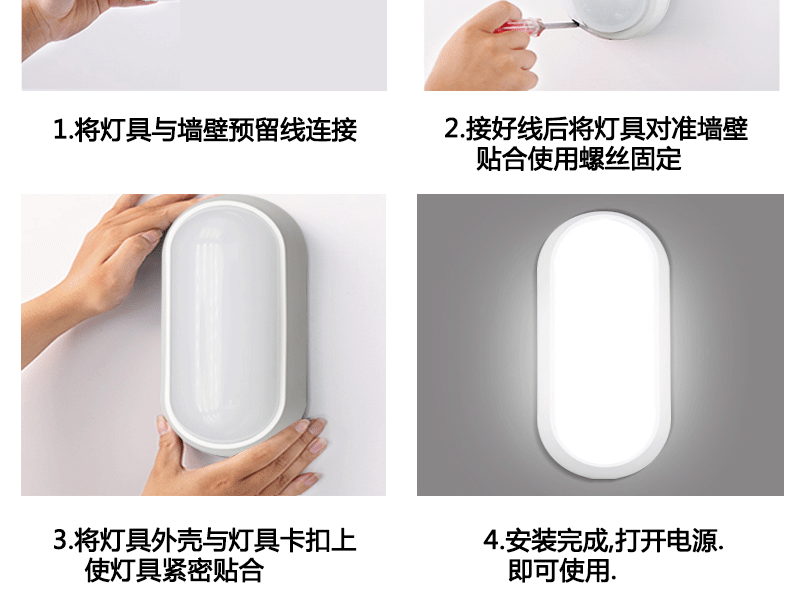 1.将灯具与墙壁预留线连接

2.接好线后将灯具对准墙壁贴合使用螺丝固定

3.将灯具外壳与灯具卡扣上使灯具紧密贴合

4.安装完成,打开电源.即可使用.