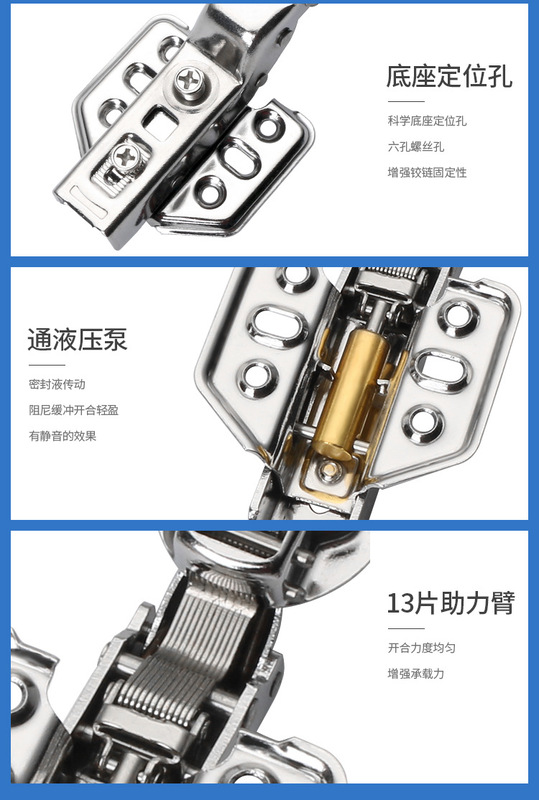 底座定位孔

科学底座定位孔

六孔螺丝孔

增强铰链固定性

通液压泵

密封液传动

阻尼缓冲开合轻盈

有静音的效果

13片助力臂

开合力度均匀

增强承载力