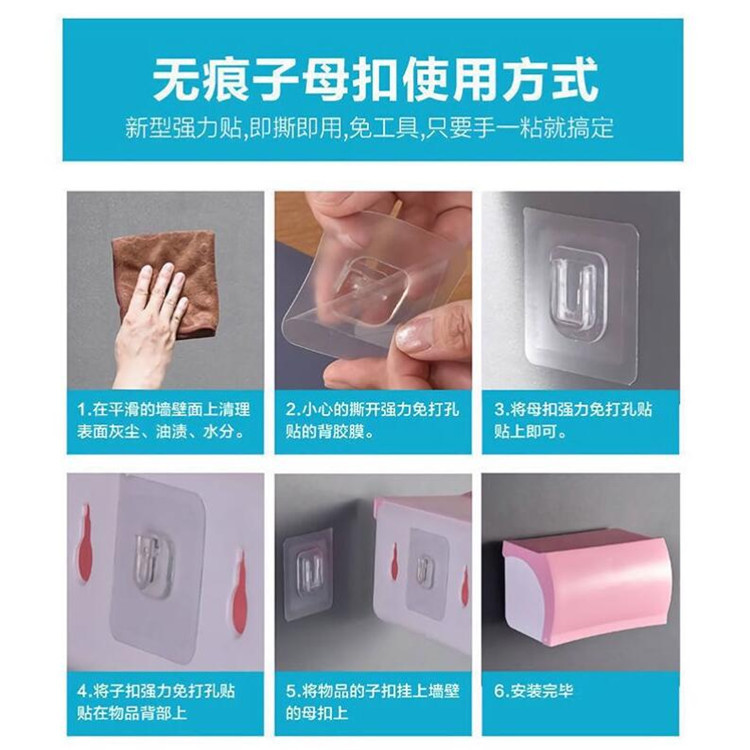 无痕子母扣使用方式

新型强力贴,即撕即用,免工具,只要手一粘就搞定

1.在平滑的墙壁面上清理表面灰尘、油渍、水分。

2.小心的撕开强力免打孔贴的背胶膜。

3.将母扣强力免打孔贴贴上即可。

4.将子扣强力免打孔贴贴在物品背部上

5.将物品的子扣挂上墙壁的母扣上

6.安装完毕