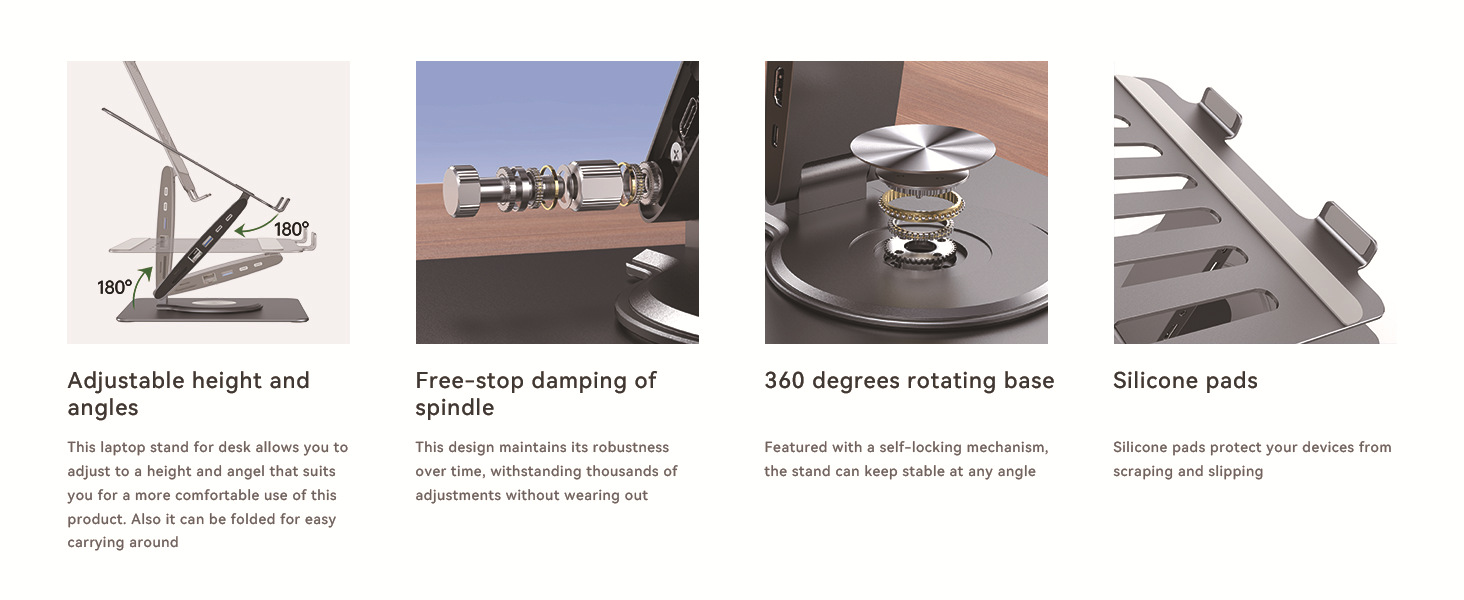 180°

180°

Adjustable height and angles

This laptop stand for desk allows you to adjust to a height and angel that suits you for a more comfortable use of this product. Also it can be folded for easy carrying around

Free-stop damping of spindle

This design maintains its robustness over time, withstanding thousands of adjustments without wearing out

360 degrees rotating base

Featured with a self-locking mechanism, the stand can keep stable at any angle

Silicone pads

Silicone pads protect your devices from scraping and slipping