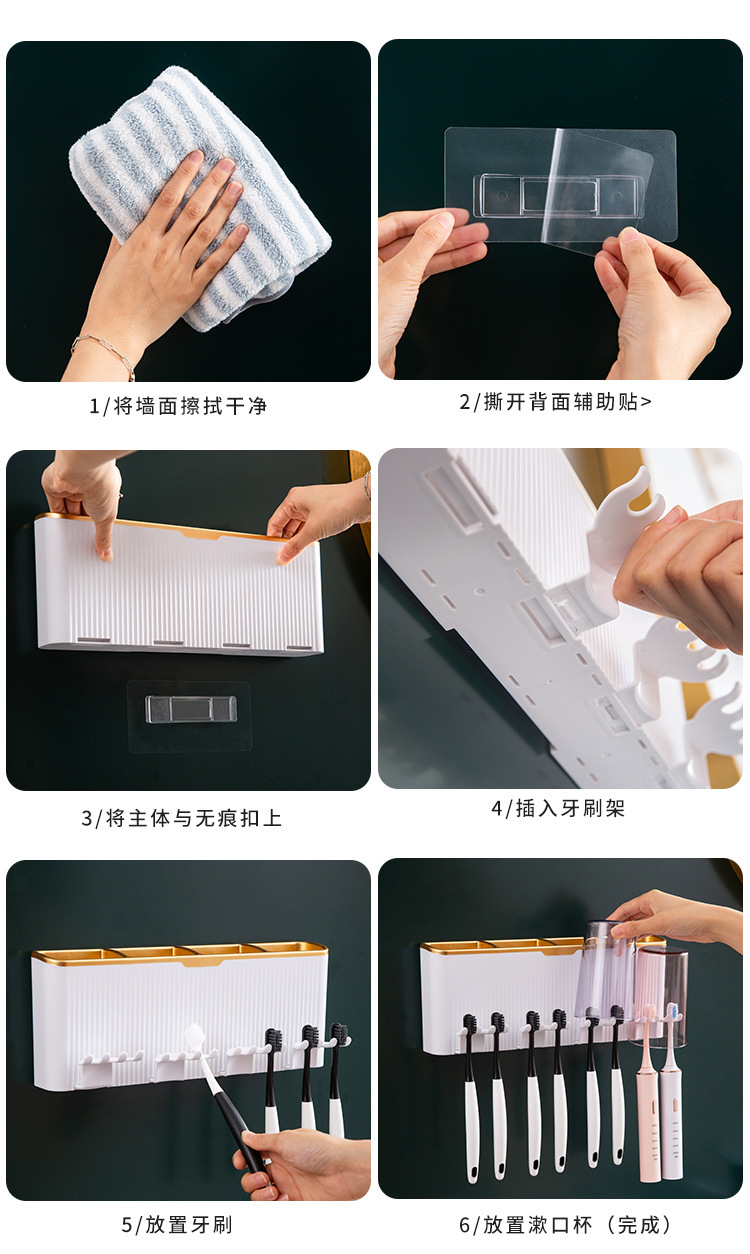 1/将墙面擦拭干净

2/撕开背面辅助贴>

3/将主体与无痕扣上

4/插入牙刷架

5/放置牙刷

6/放置漱口杯（完成）