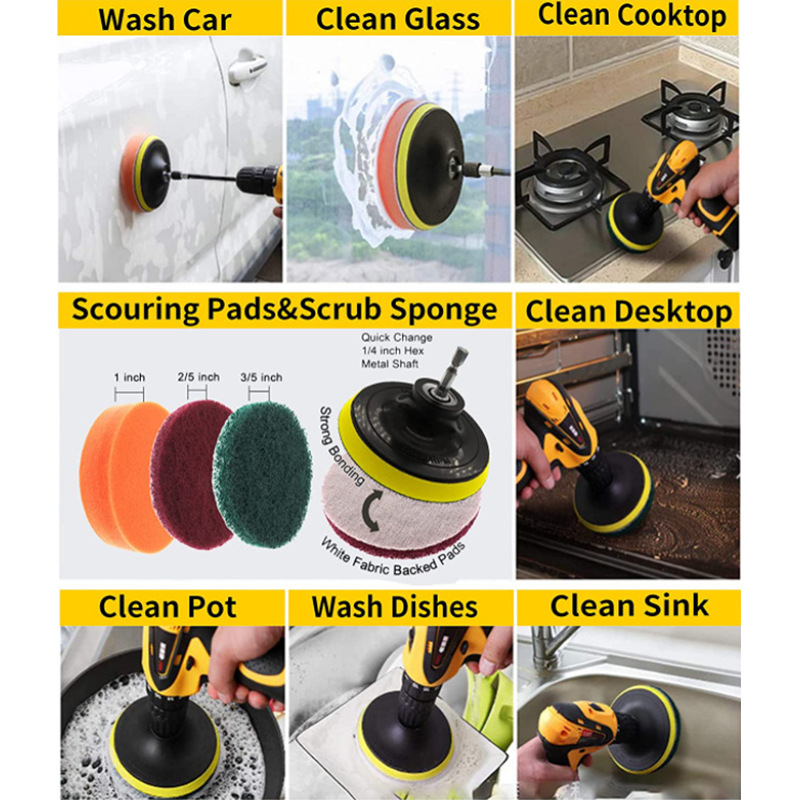 Wash Car

Clean Glass

Clean Cooktop

Scouring Pads&Scrub Sponge

1 inch

2/5 inch

3/5 inch

Quick Change 1/4 inch Hex Metal Shaft

Strong Bonding

White Fabric Backed Pads

Clean Desktop

Clean Pot

Wash Dishes

Clean Sink