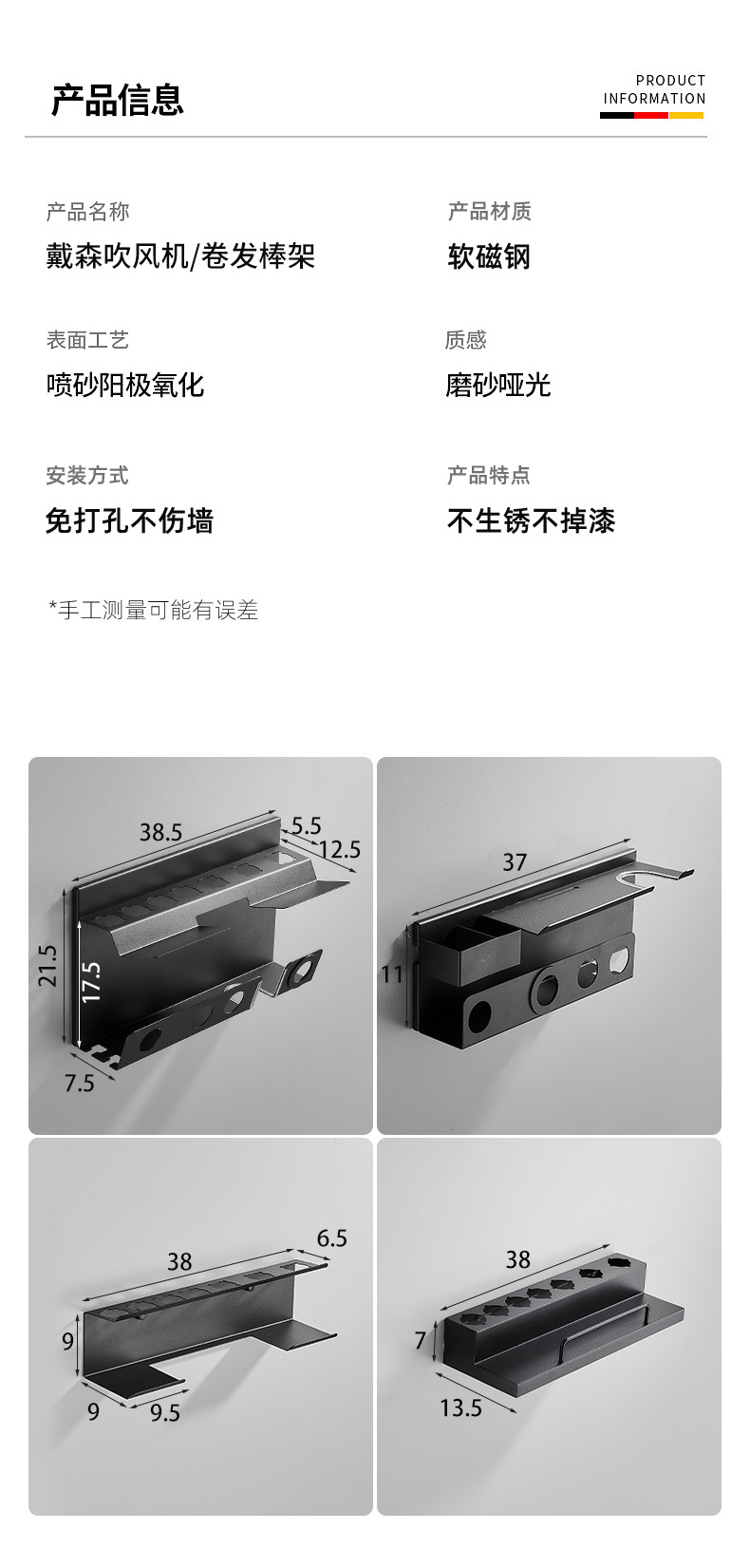 产品信息

PRODUCT INFORMATION

产品名称
戴森吹风机/卷发棒架

产品材质
软磁钢

表面工艺
喷砂阳极氧化

质感
磨砂哑光

安装方式
免打孔不伤墙

产品特点
不生锈不掉漆

*手工测量可能有误差

38.5
5.5
12.5
21.5
17.5
7.5

37
11

38
6.5
9
9
9.5

38
7
13.5