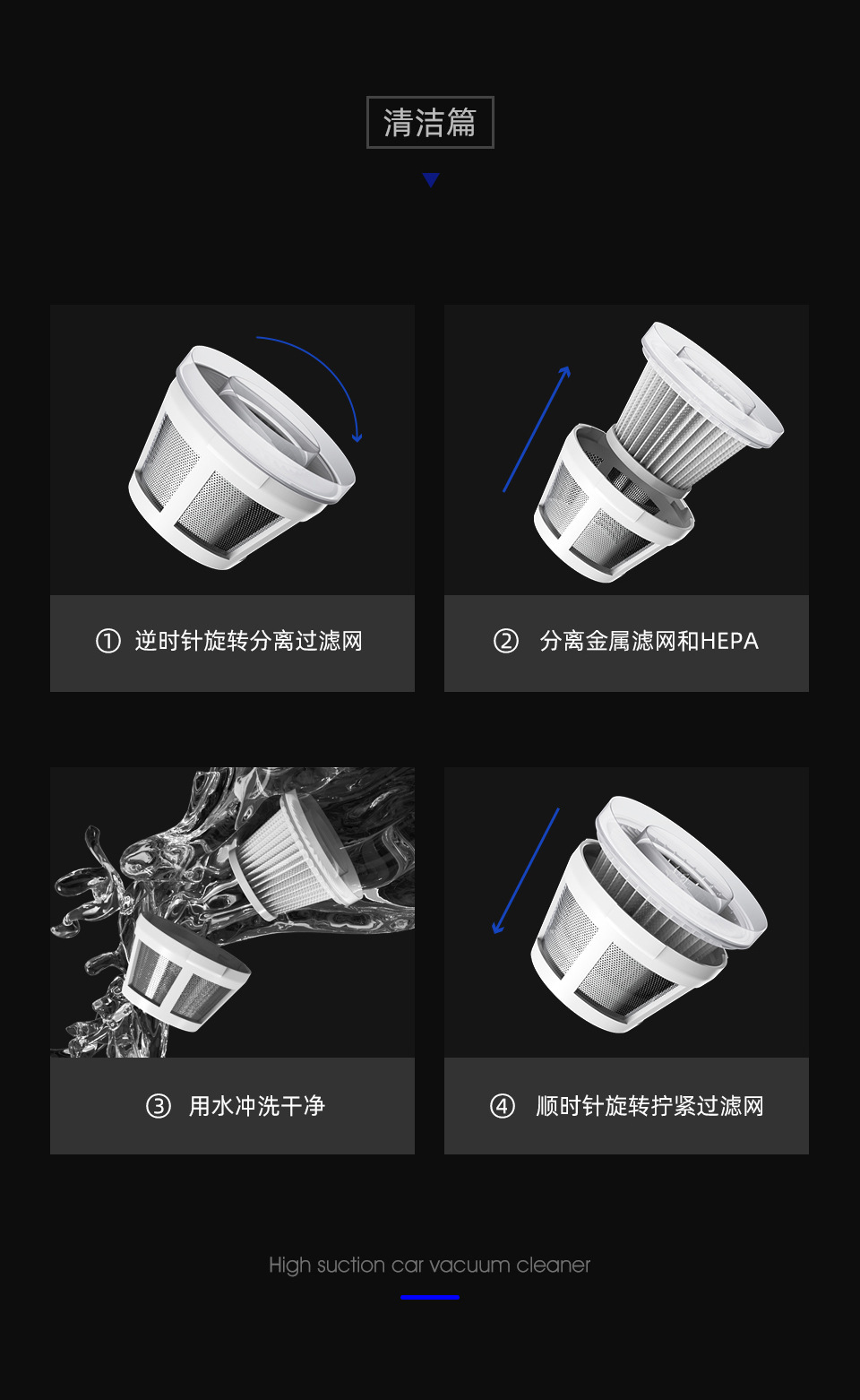 清洁篇

① 逆时针旋转分离过滤网

② 分离金属滤网和HEPA

③ 用水冲洗干净

④ 顺时针旋转拧紧过滤网

High suction car vacuum cleaner