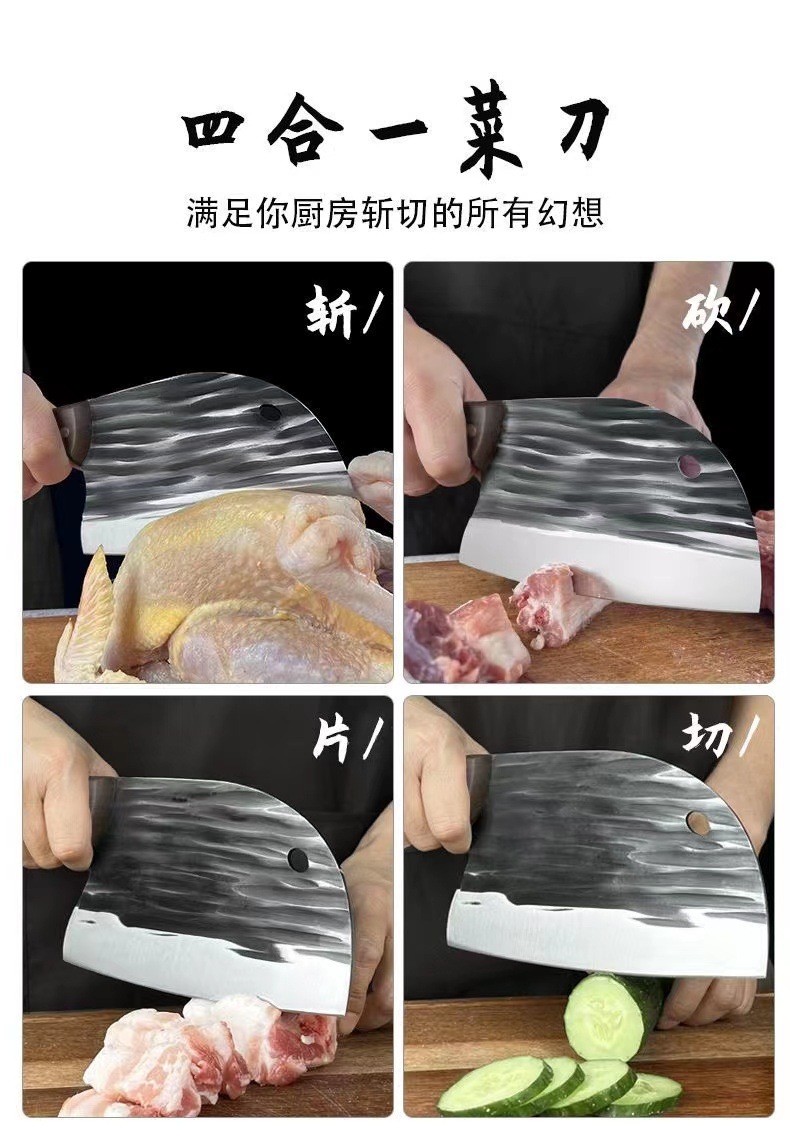 四合一菜刀

满足你厨房斩切的所有幻想

斩/

砍/

片/

切/