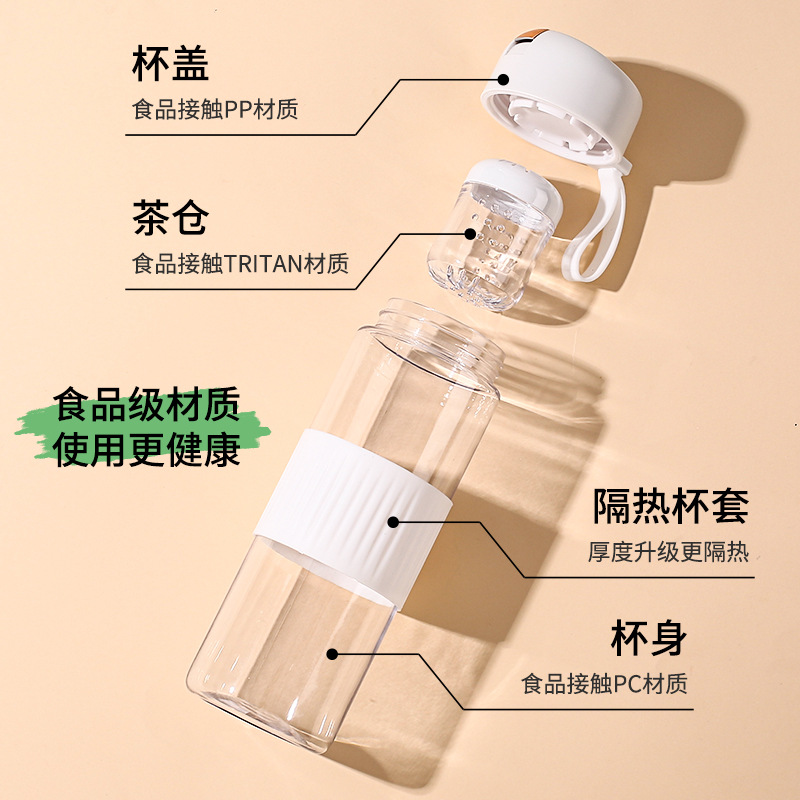 杯盖
食品接触PP材质

茶仓
食品接触TRITAN材质

食品级材质
使用更健康

隔热杯套
厚度升级更隔热

杯身
食品接触PC材质