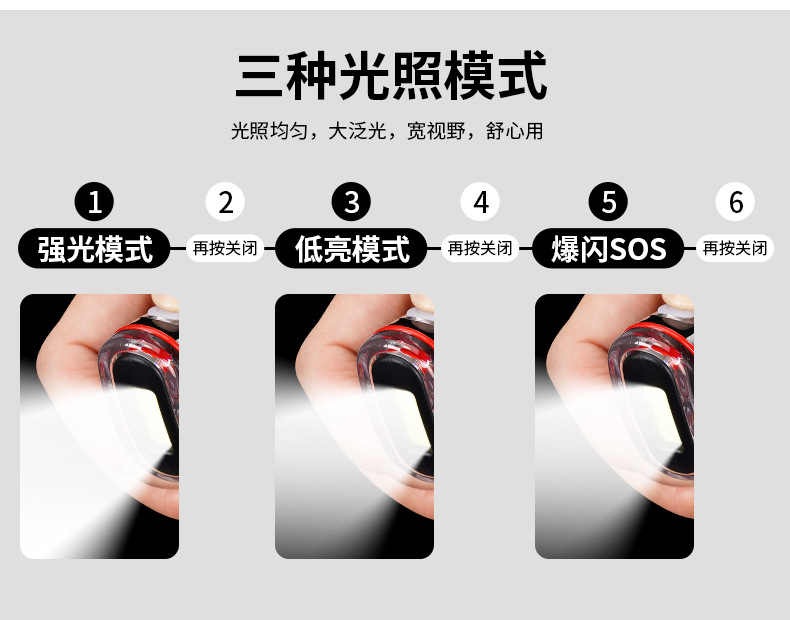 三种光照模式

光照均匀，大泛光，宽视野，舒心用

1 强光模式
2 再按关闭
3 低亮模式
4 再按关闭
5 爆闪SOS
6 再按关闭