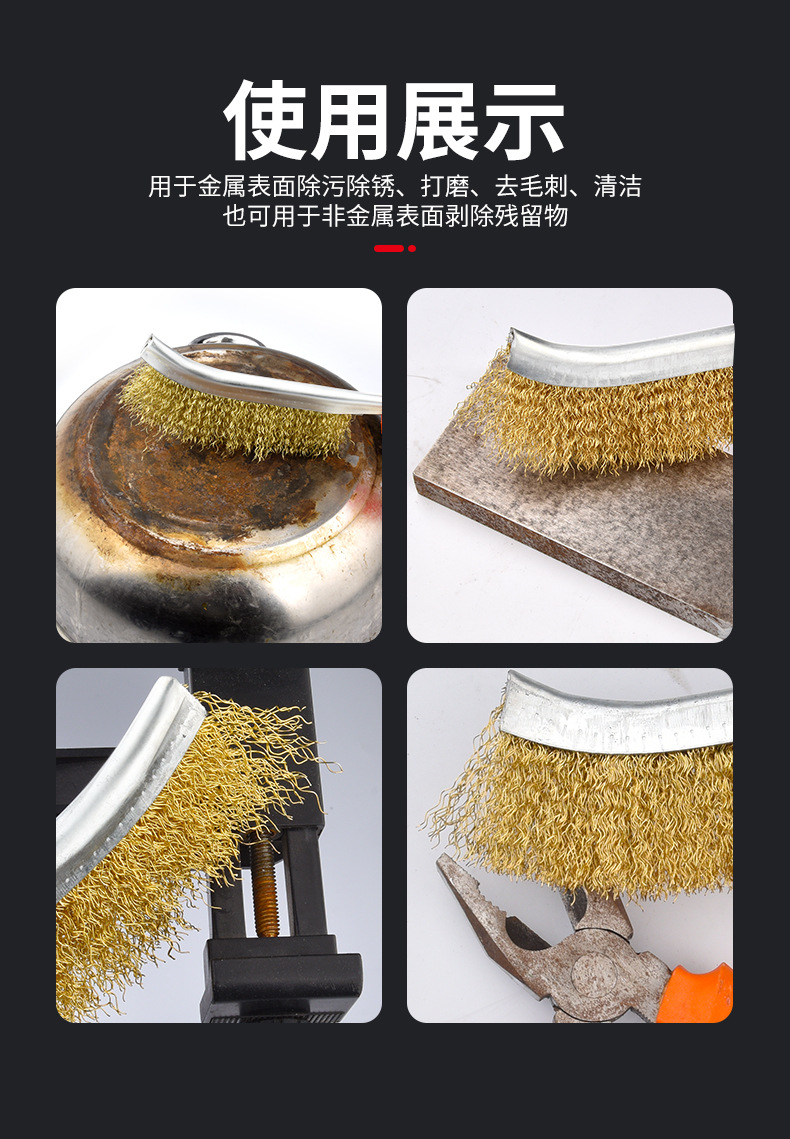 使用展示

用于金属表面除污除锈、打磨、去毛刺、清洁
也可用于非金属表面剥除残留物