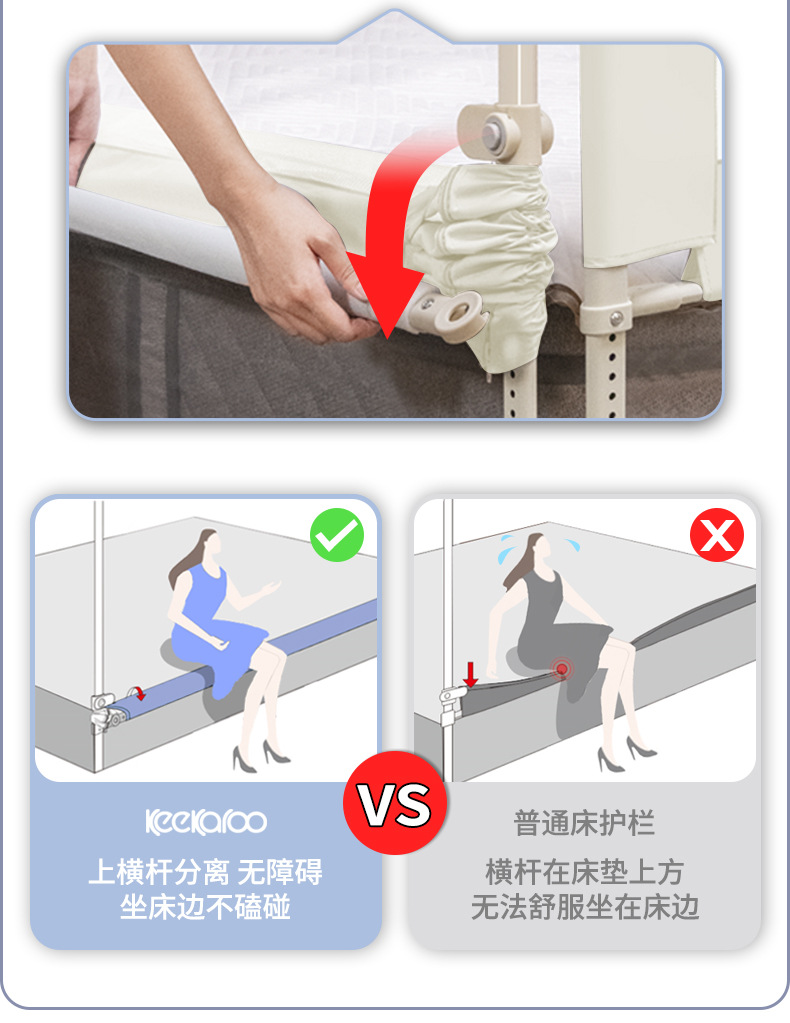 keekaroo
上横杆分离 无障碍
坐床边不磕碰

VS

普通床护栏
横杆在床垫上方
无法舒服坐在床边