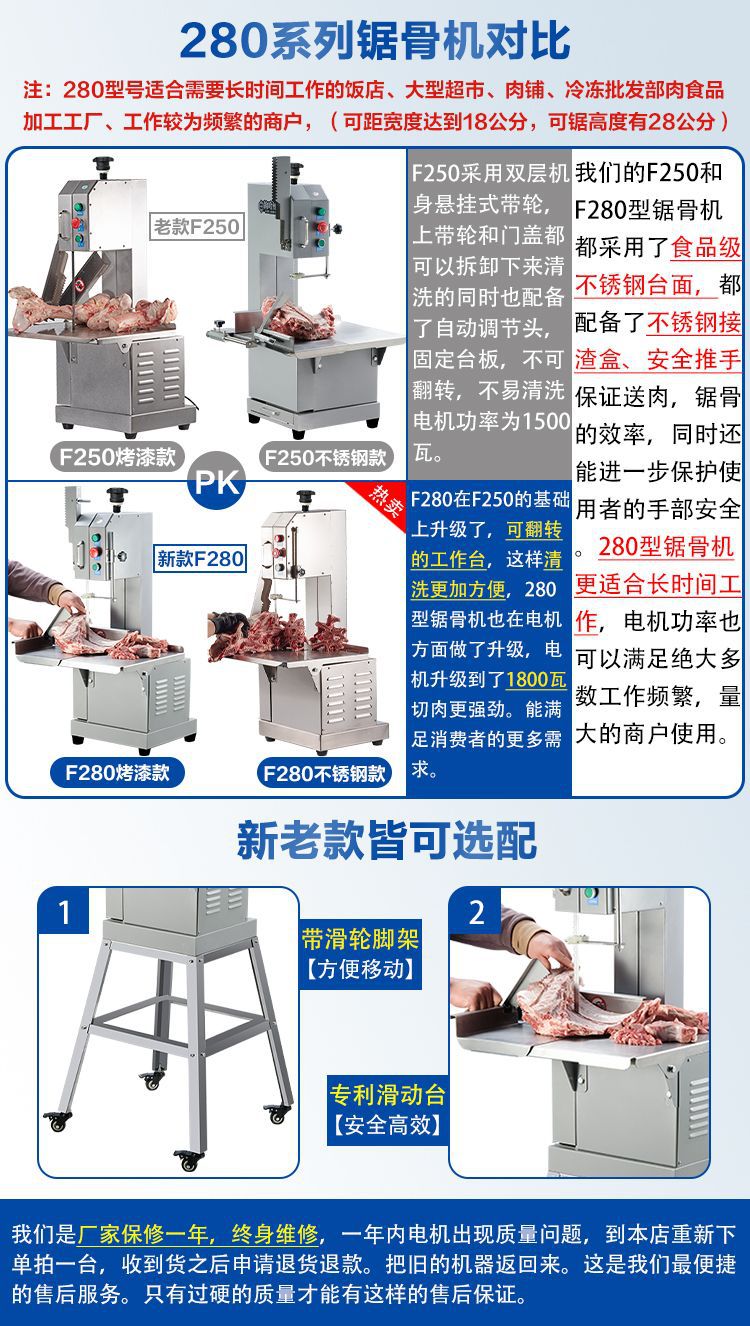 280系列锯骨机对比

注：280型号适合需要长时间工作的饭店、大型超市、肉铺、冷冻批发部肉食品加工工厂、工作较为频繁的商户，（可距宽度达到18公分，可锯高度有28公分）

老款F250

F250烤漆款

F250不锈钢款

F250采用双层机身悬挂式带轮，上带轮和门盖都可以拆卸下来清洗的同时也配备了自动调节头，固定台板，不可翻转，不易清洗电机功率为1500瓦。

PK

热卖

新款F280

F280烤漆款

F280不锈钢款

F280在F250的基础上升级了，可翻转的工作台，这样清洗更加方便，280型锯骨机也在电机方面做了升级，电机升级到了1800瓦切肉更强劲。能满足消费者的更多需求。

我们的F250和F280型锯骨机都采用了食品级不锈钢台面，都配备了不锈钢接渣盒、安全推手保证送肉，锯骨的效率，同时还能进一步保护使用者的手部安全。280型锯骨机更适合长时间工作，电机功率也可以满足绝大多数工作频繁，量大的商户使用。

新老款皆可选配

1

带滑轮脚架
【方便移动】

2

专利滑动台
【安全高效】

我们是厂家保修一年，终身维修，一年内电机出现质量问题，到本店重新下单拍一台，收到货之后申请退货退款。把旧的机器返回来。这是我们最便捷的售后服务。只有过硬的质量才能有这样的售后保证。