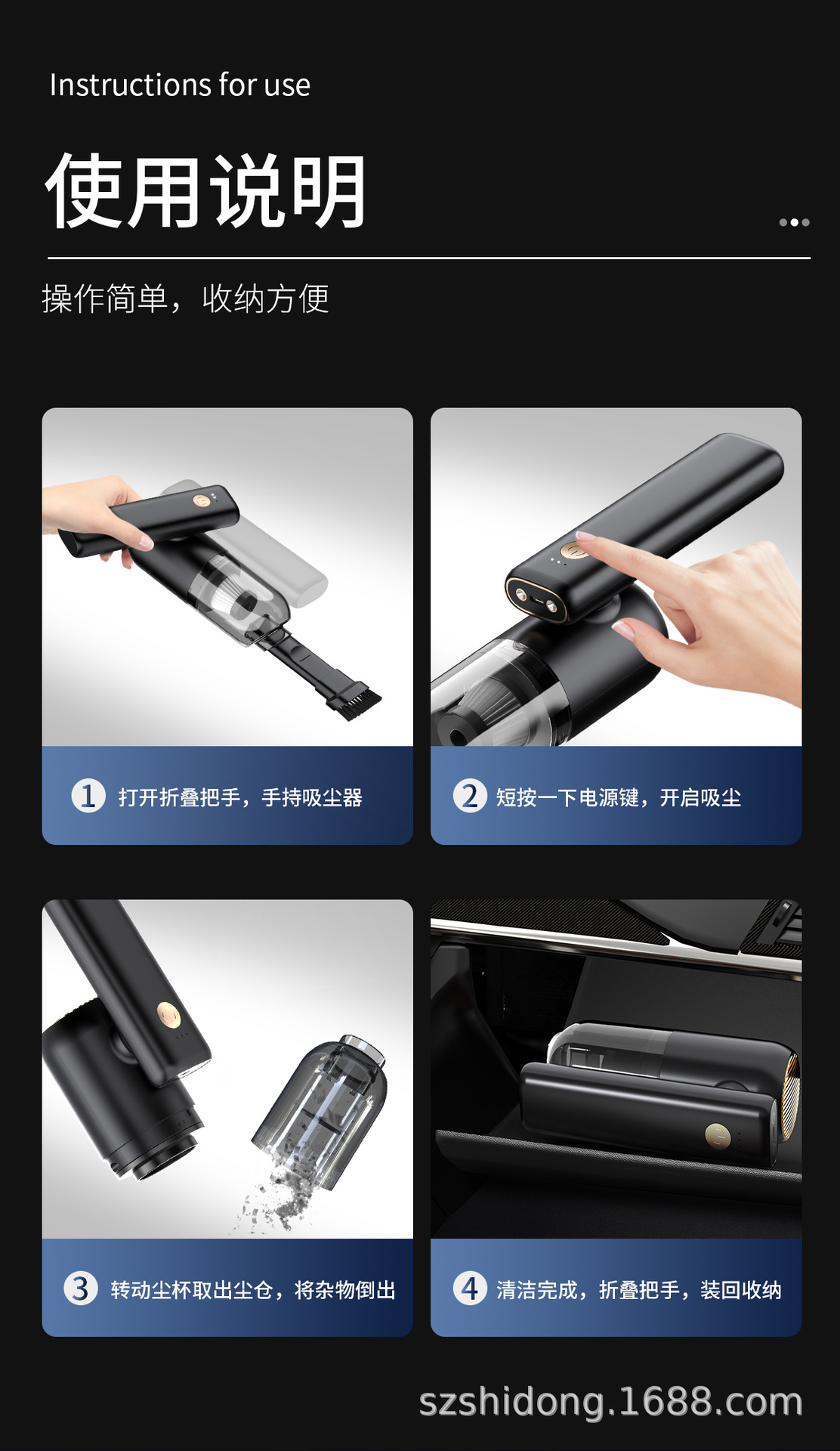 Instructions for use

使用说明

操作简单，收纳方便

1 打开折叠把手，手持吸尘器

2 短按一下电源键，开启吸尘

3 转动尘杯取出尘仓，将杂物倒出

4 清洁完成，折叠把手，装回收纳

szshidong.1688.com