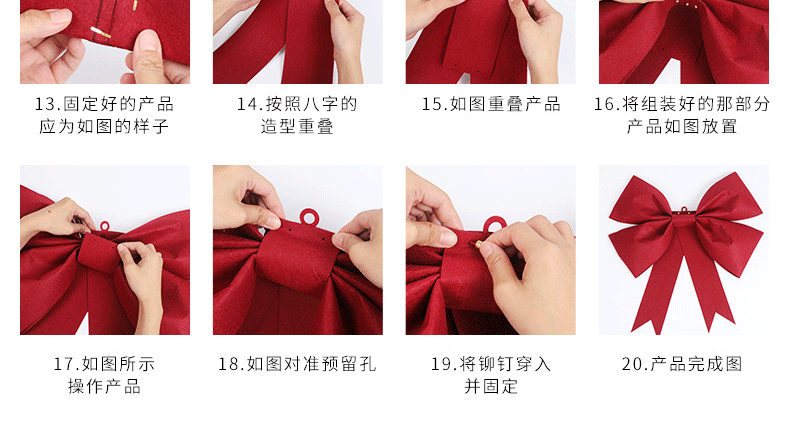 13.固定好的产品应为如图的样子

14.按照八字的造型重叠

15.如图重叠产品

16.将组装好的那部分产品如图放置

17.如图所示操作产品

18.如图对准预留孔

19.将铆钉穿入并固定

20.产品完成图