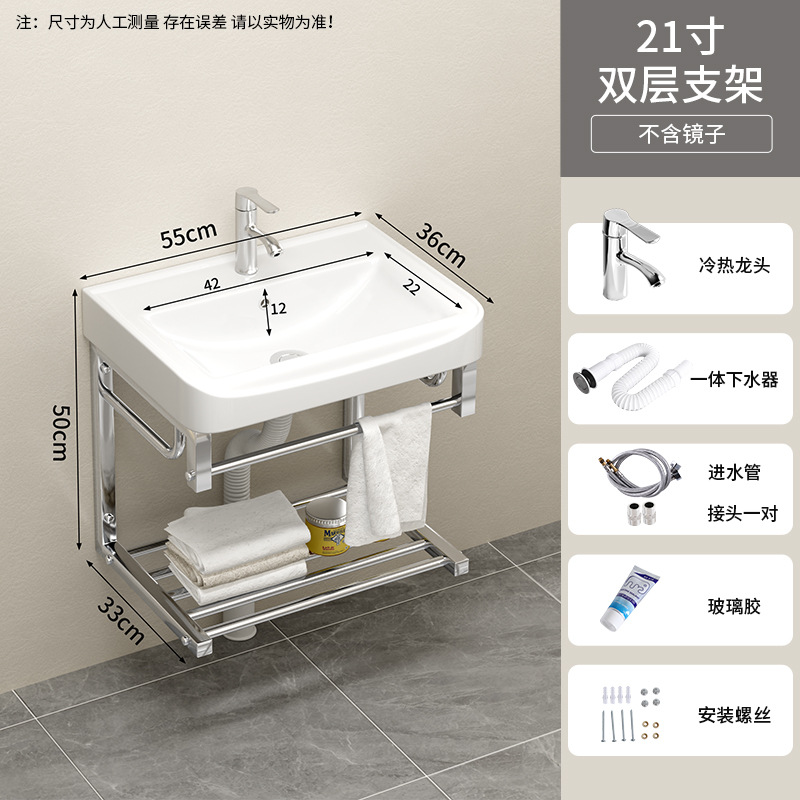 注：尺寸为人工测量 存在误差 请以实物为准！

55cm

36cm

42

22

12

50cm

33cm

21寸
双层支架

不含镜子

冷热龙头

一体下水器

进水管

接头一对

玻璃胶

安装螺丝