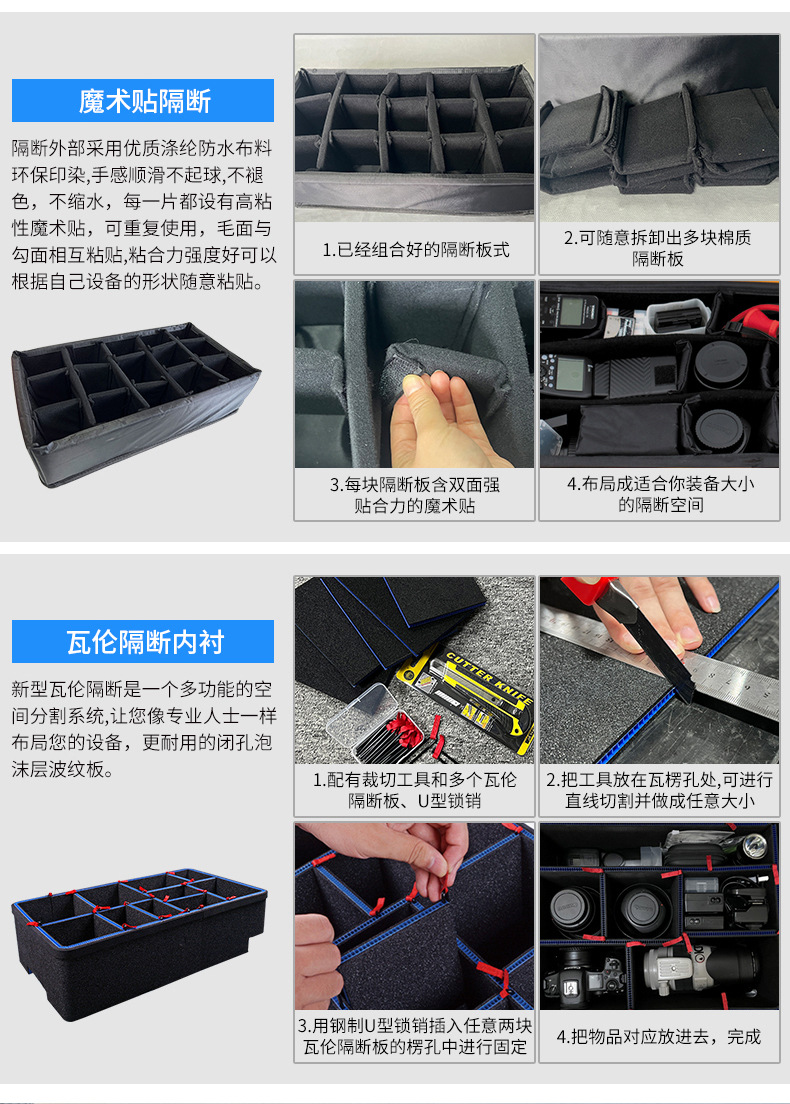 魔术贴隔断

隔断外部采用优质涤纶防水布料环保印染,手感顺滑不起球,不褪色，不缩水，每一片都设有高粘性魔术贴，可重复使用，毛面与勾面相互粘贴,粘合力强度好可以根据自己设备的形状随意粘贴。

1.已经组合好的隔断板式

2.可随意拆卸出多块棉质隔断板

3.每块隔断板含双面强贴合力的魔术贴

4.布局成适合你装备大小的隔断空间

瓦伦隔断内衬

新型瓦伦隔断是一个多功能的空间分割系统,让您像专业人士一样布局您的设备，更耐用的闭孔泡沫层波纹板。

CUTTER KNIFE

1.配有裁切工具和多个瓦伦隔断板、U型锁销

2.把工具放在瓦楞孔处,可进行直线切割并做成任意大小

3.用钢制U型锁销插入任意两块瓦伦隔断板的楞孔中进行固定

4.把物品对应放进去，完成