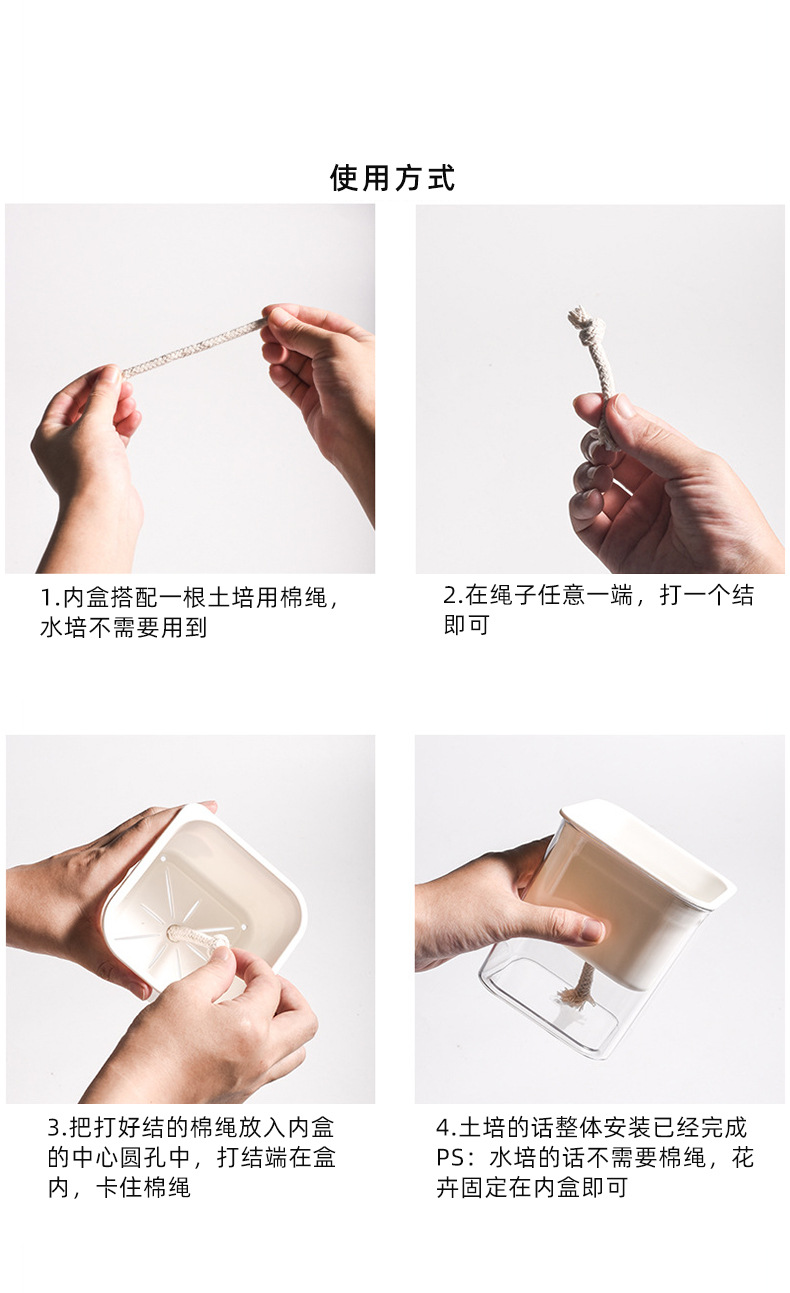 使用方式

1.内盒搭配一根土培用棉绳，水培不需要用到

2.在绳子任意一端，打一个结即可

3.把打好结的棉绳放入内盒的中心圆孔中，打结端在盒内，卡住棉绳

4.土培的话整体安装已经完成
PS：水培的话不需要棉绳，花卉固定在内盒即可