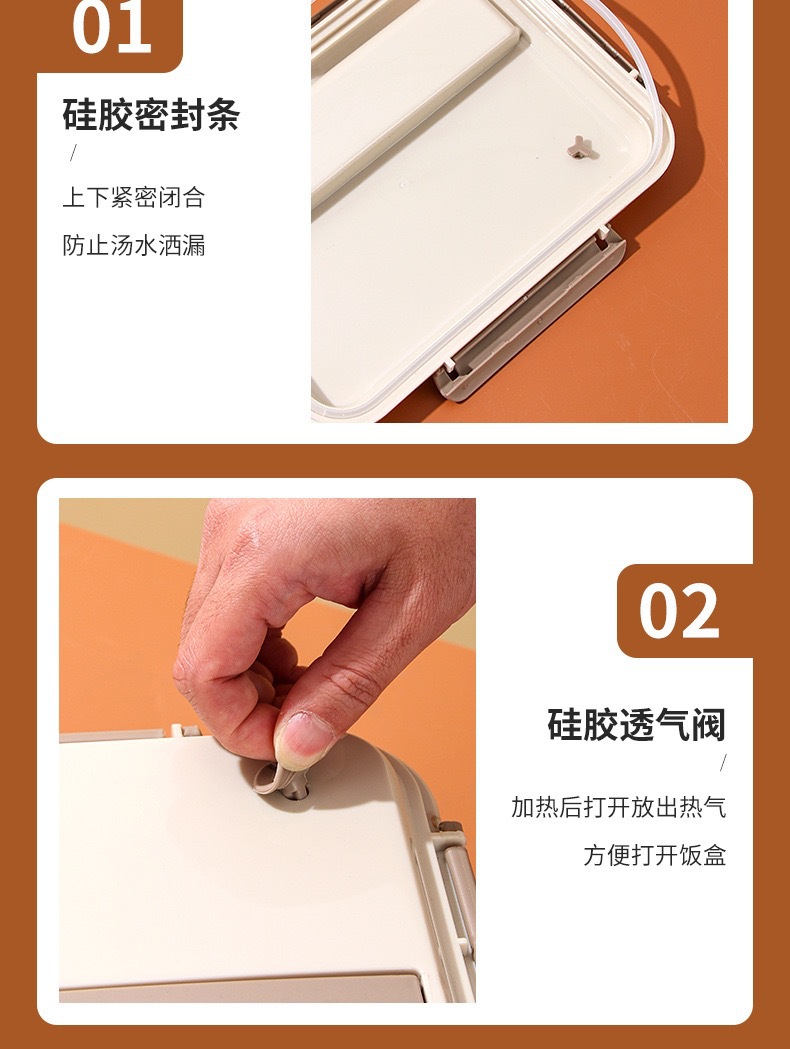 01

硅胶密封条

/

上下紧密闭合

防止汤水洒漏

02

硅胶透气阀

/

加热后打开放出热气

方便打开饭盒