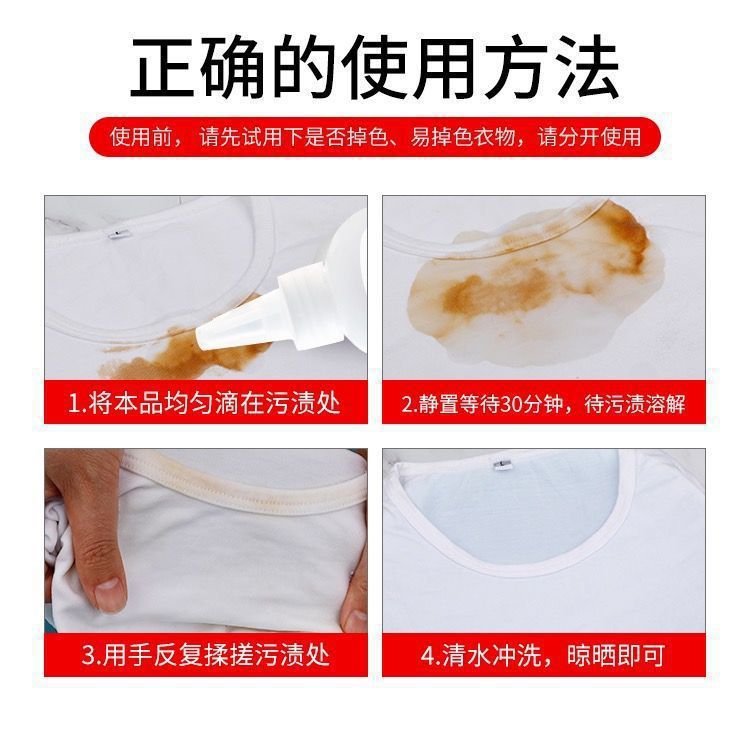 正确的使用方法

使用前，请先试用下是否掉色、易掉色衣物，请分开使用

1.将本品均匀滴在污渍处

2.静置等待30分钟，待污渍溶解

3.用手反复揉搓污渍处

4.清水冲洗，晾晒即可