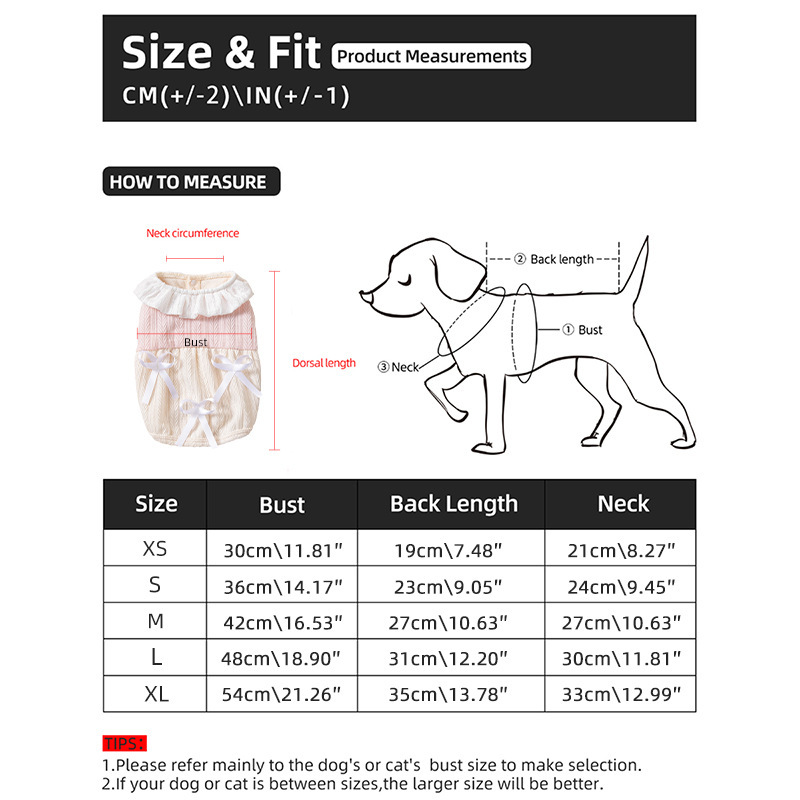 Size & Fit Product Measurements
CM(+/-2)\IN(+/-1)

HOW TO MEASURE

Neck circumference

Bust

Dorsal length

② Back length

① Bust

③ Neck

| Size | Bust | Back Length | Neck |
|---|---|---|---|
| XS | 30cm\11.81" | 19cm\7.48" | 21cm\8.27" |
| S | 36cm\14.17" | 23cm\9.05" | 24cm\9.45" |
| M | 42cm\16.53" | 27cm\10.63" | 27cm\10.63" |
| L | 48cm\18.90" | 31cm\12.20" | 30cm\11.81" |
| XL | 54cm\21.26" | 35cm\13.78" | 33cm\12.99" |

TIPS:
1.Please refer mainly to the dog's or cat's bust size to make selection.
2.If your dog or cat is between sizes,the larger size will be better.