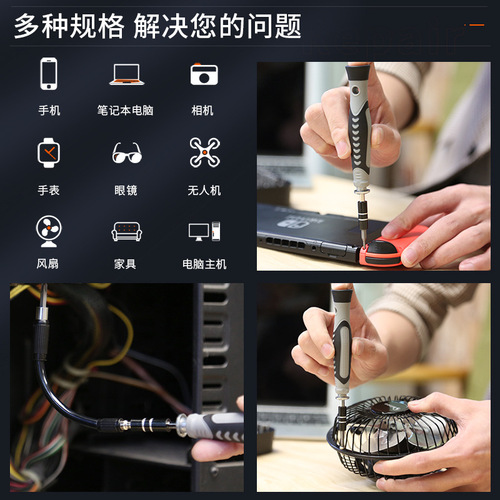 多种规格 解决您的问题

手机
笔记本电脑
相机
手表
眼镜
无人机
风扇
家具
电脑主机