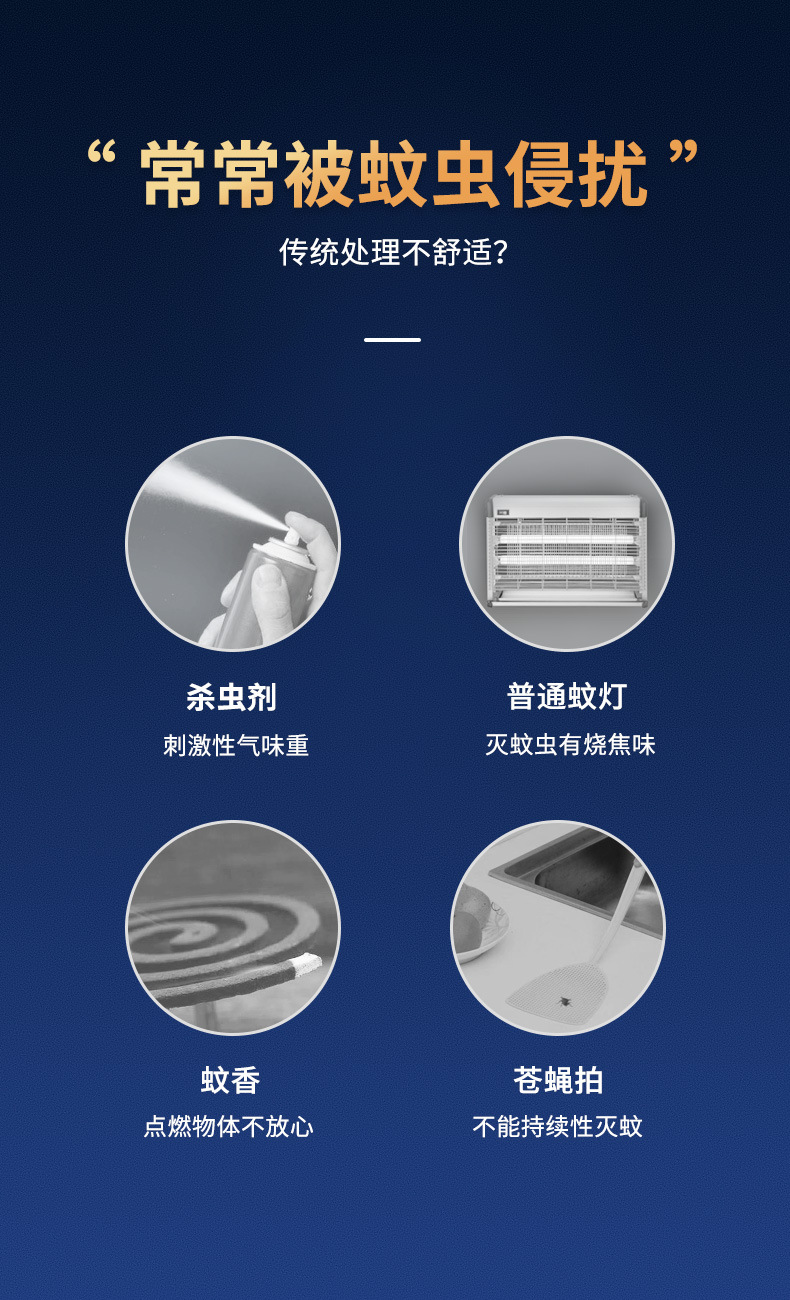 “ 常常被蚊虫侵扰 ”

传统处理不舒适？

杀虫剂
刺激性气味重

普通蚊灯
灭蚊虫有烧焦味

蚊香
点燃物体不放心

苍蝇拍
不能持续性灭蚊