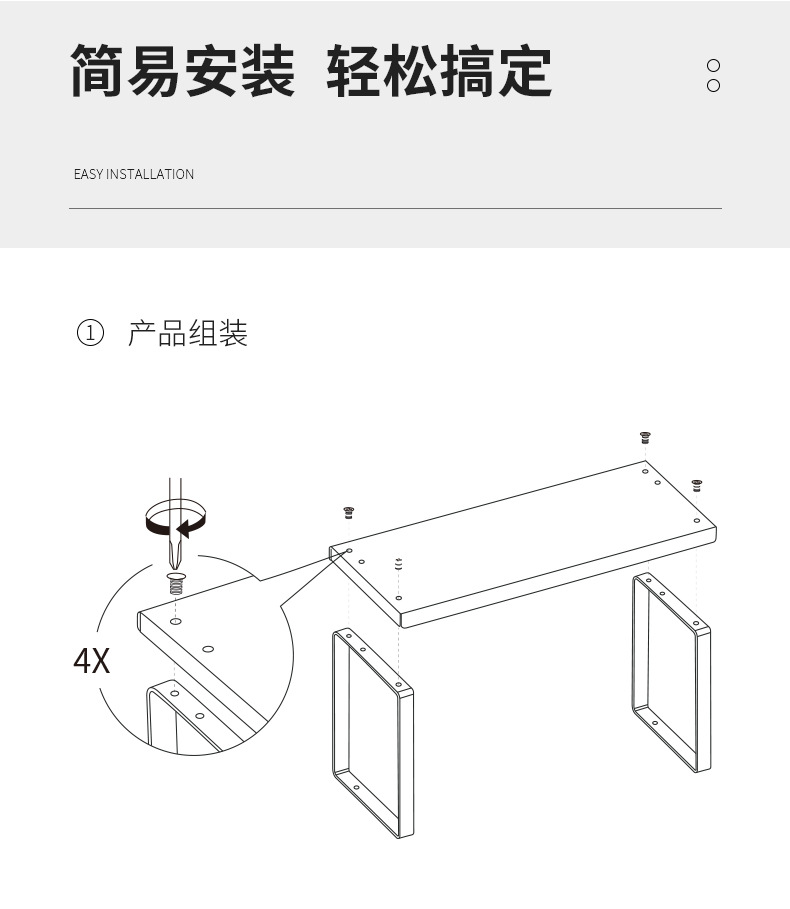 简易安装 轻松搞定

EASY INSTALLATION

① 产品组装

4X