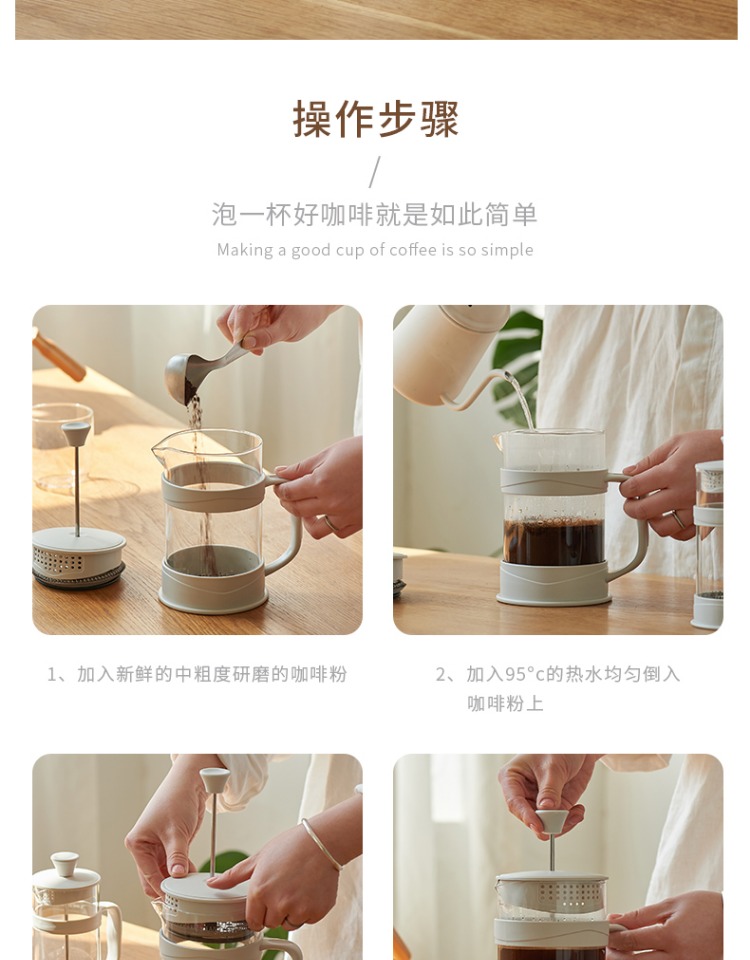 操作步骤

/

泡一杯好咖啡就是如此简单

Making a good cup of coffee is so simple

1、加入新鲜的中粗度研磨的咖啡粉

2、加入95°c的热水均匀倒入咖啡粉上