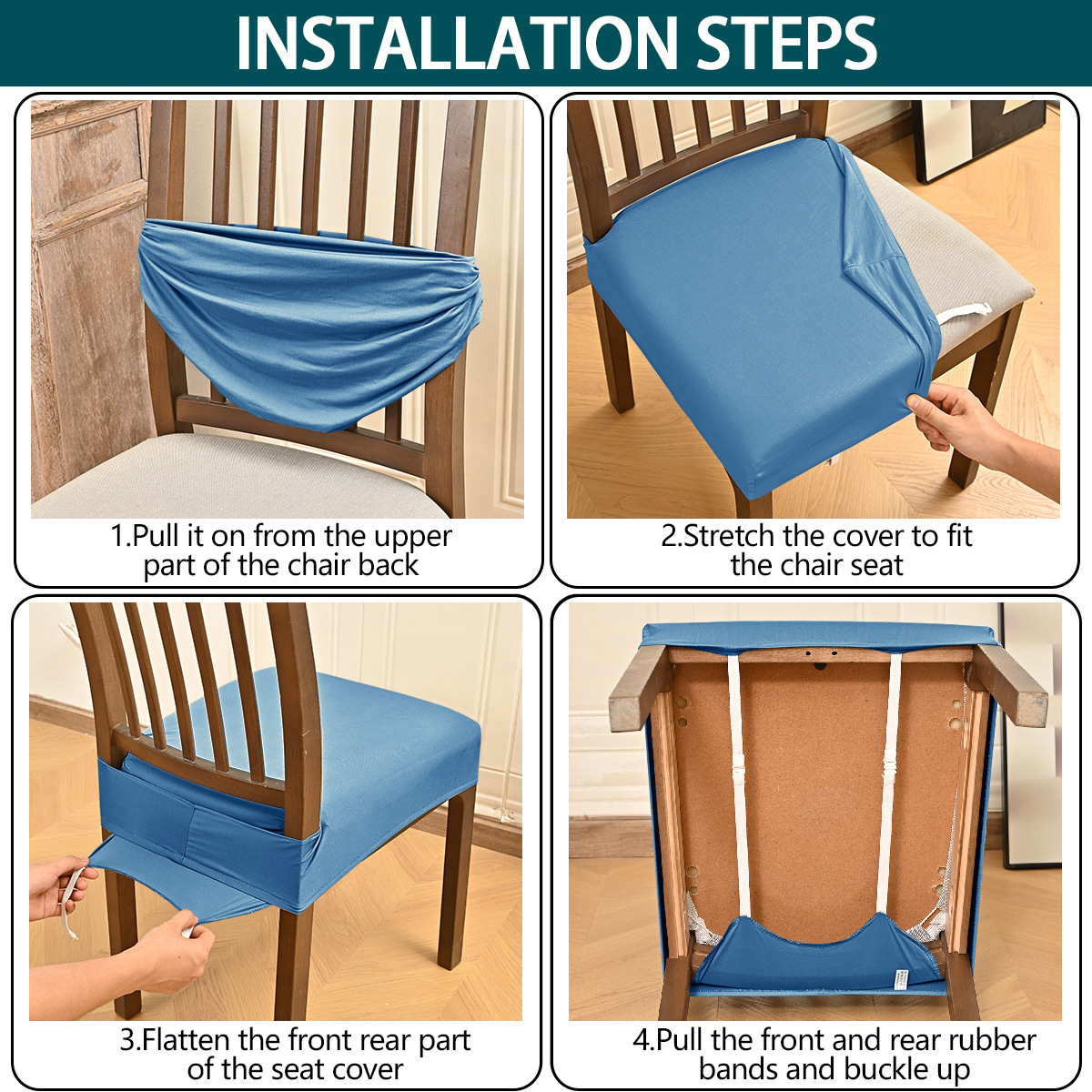 INSTALLATION STEPS

1.Pull it on from the upper part of the chair back

2.Stretch the cover to fit the chair seat

3.Flatten the front rear part of the seat cover

4.Pull the front and rear rubber bands and buckle up