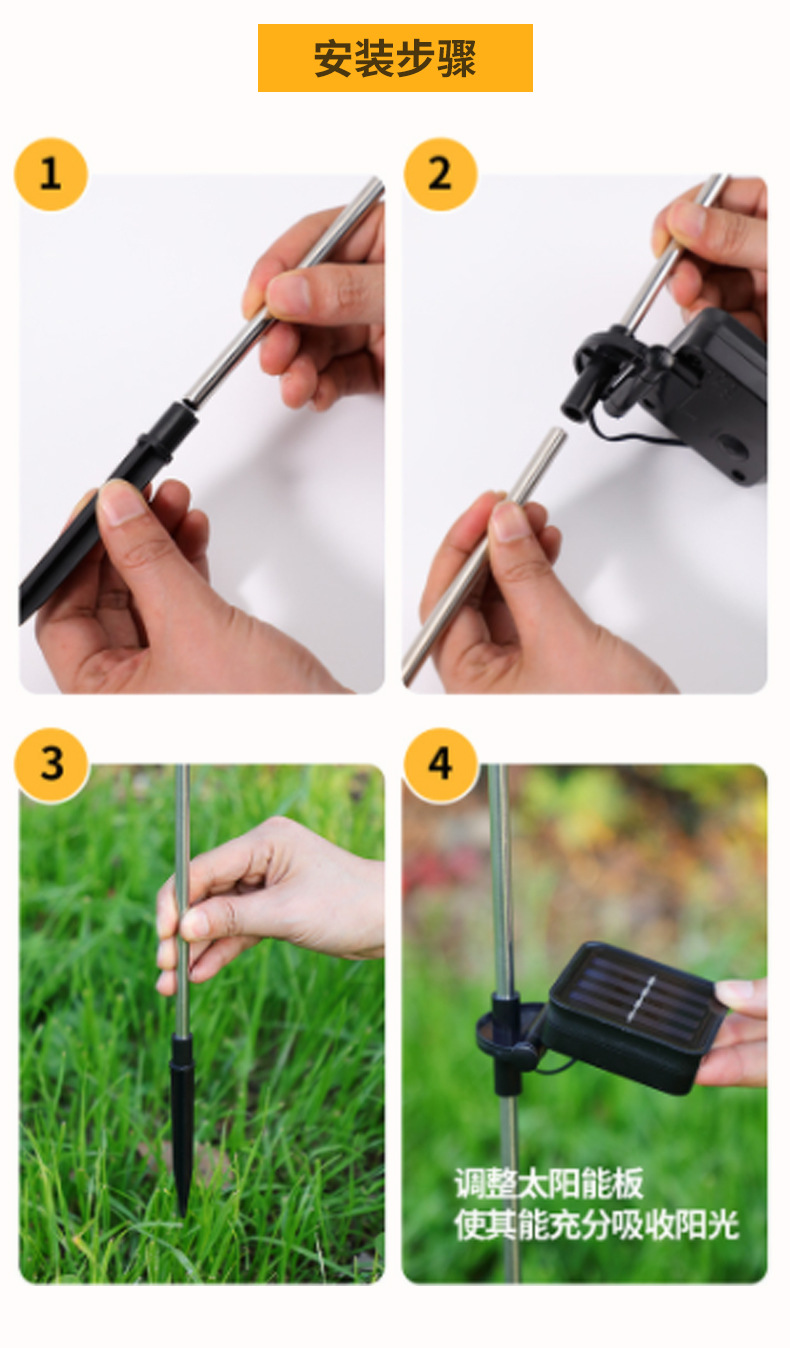 安装步骤

1

2

3

4

调整太阳能板
使其能充分吸收阳光