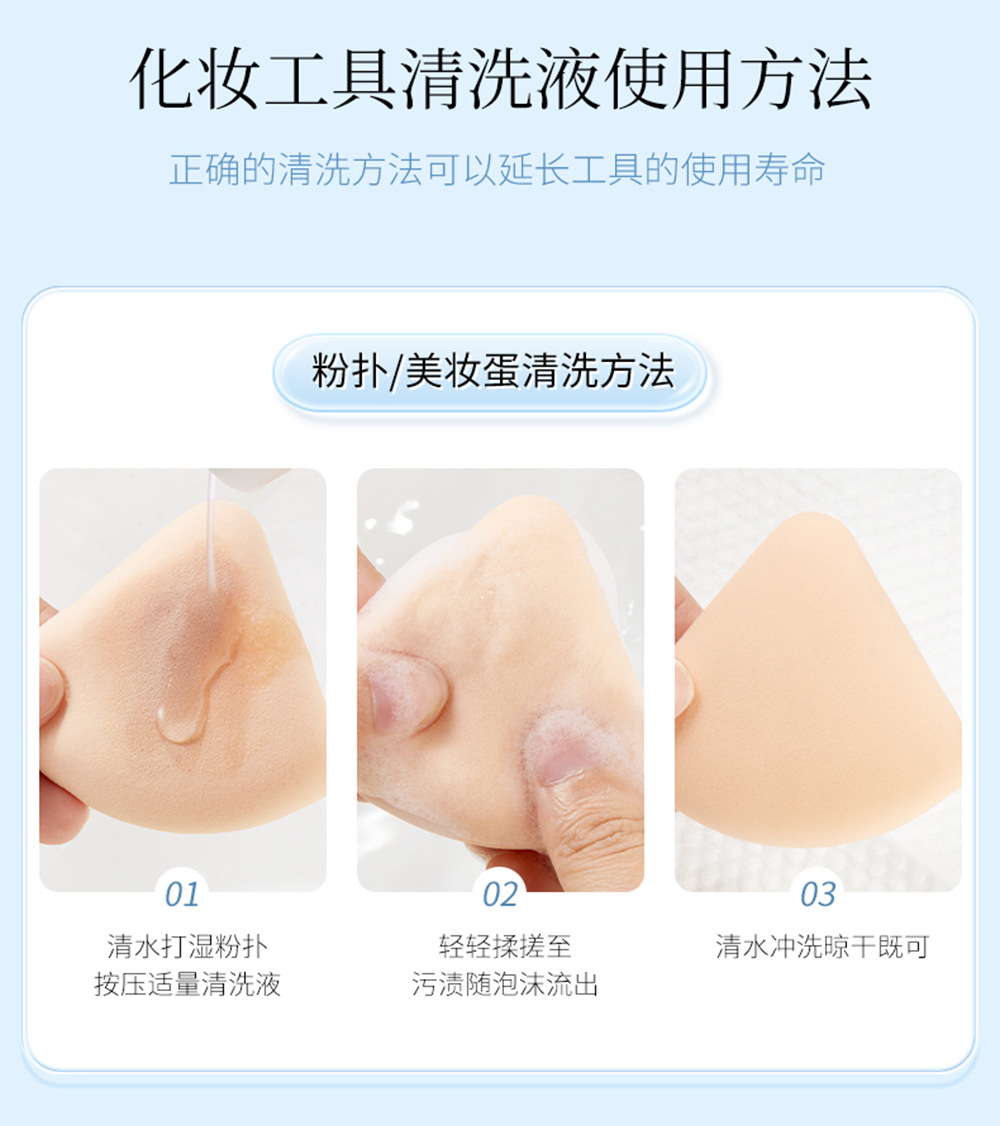 化妆工具清洗液使用方法

正确的清洗方法可以延长工具的使用寿命

粉扑/美妆蛋清洗方法

01
清水打湿粉扑
按压适量清洗液

02
轻轻揉搓至
污渍随泡沫流出

03
清水冲洗晾干既可