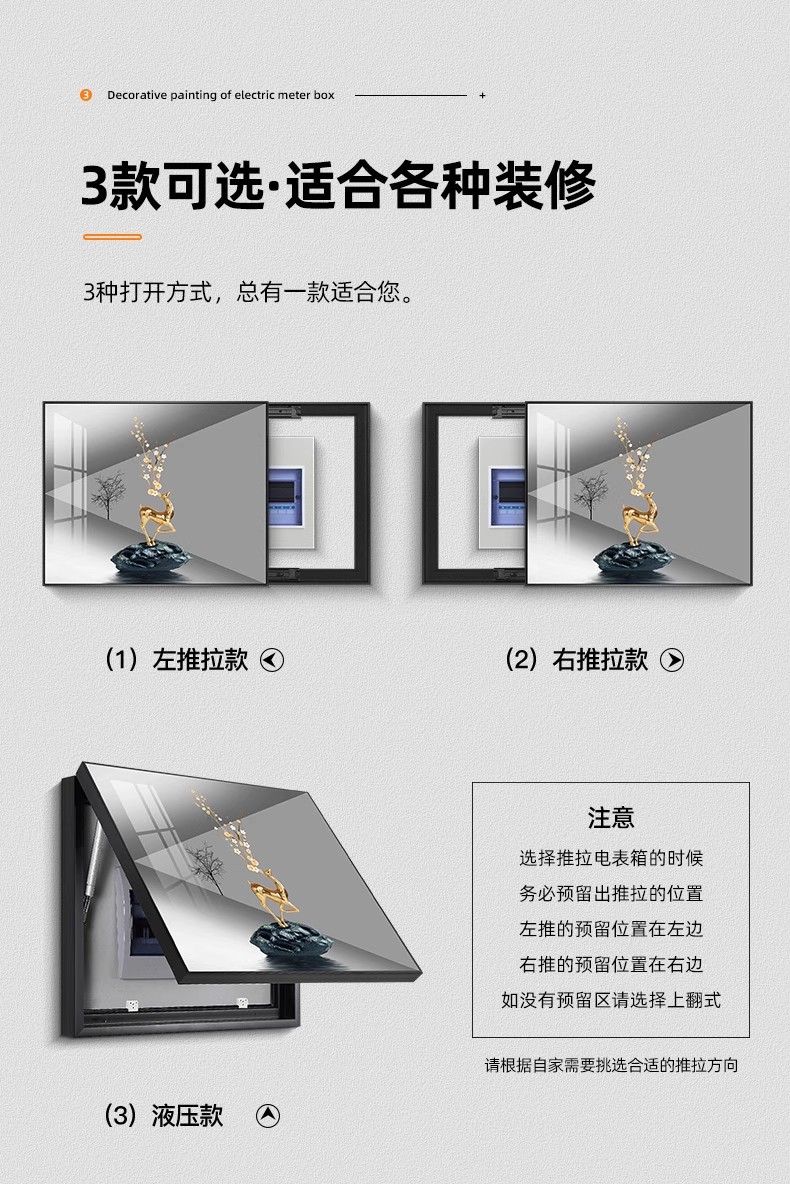 3 Decorative painting of electric meter box +

3款可选·适合各种装修

3种打开方式，总有一款适合您。

（1）左推拉款

（2）右推拉款

注意

选择推拉电表箱的时候
务必预留出推拉的位置
左推的预留位置在左边
右推的预留位置在右边
如没有预留区请选择上翻式

请根据自家需要挑选合适的推拉方向

（3）液压款