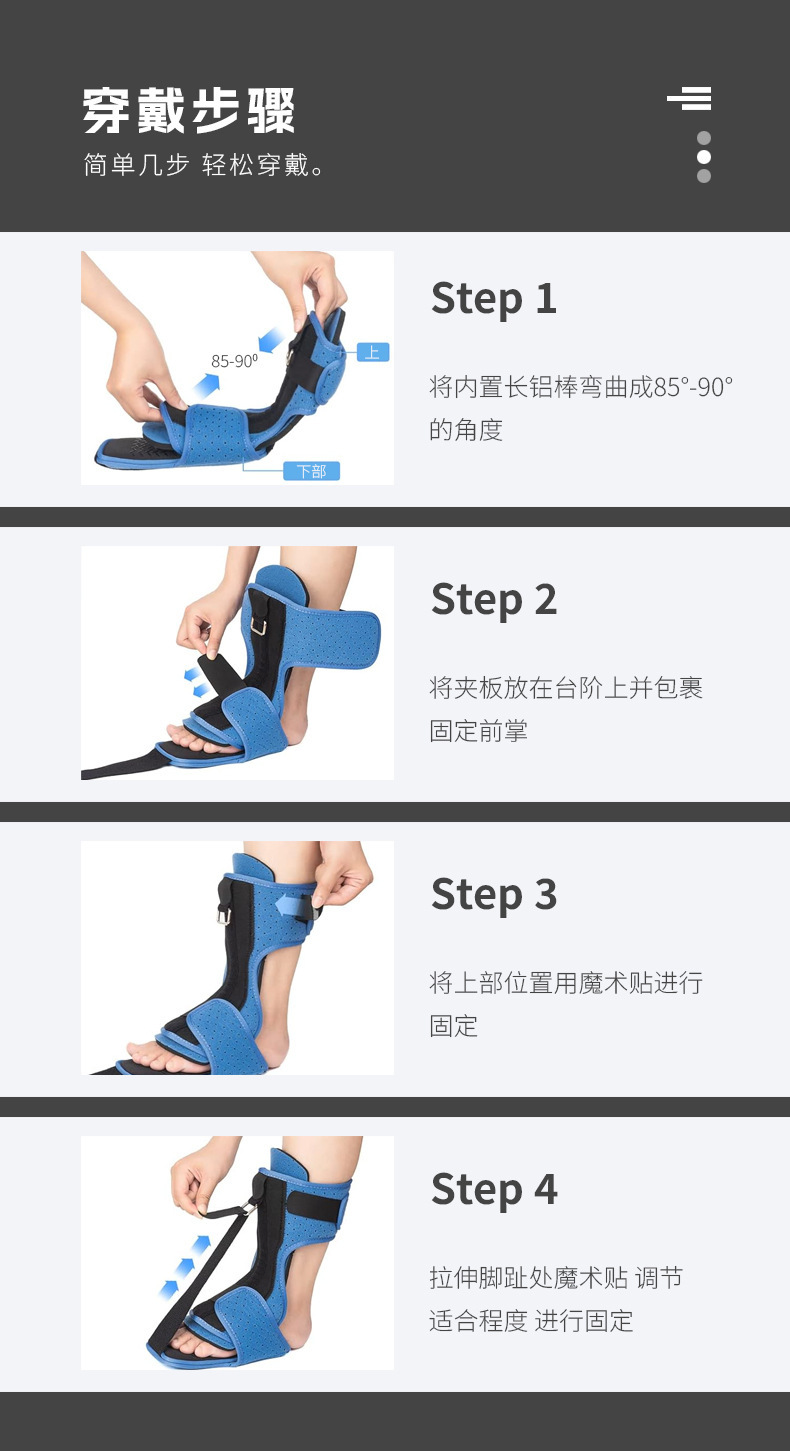 穿戴步骤
简单几步 轻松穿戴。

85-90⁰
上
下部

Step 1

将内置长铝棒弯曲成85°-90°的角度

Step 2

将夹板放在台阶上并包裹固定前掌

Step 3

将上部位置用魔术贴进行固定

Step 4

拉伸脚趾处魔术贴 调节适合程度 进行固定